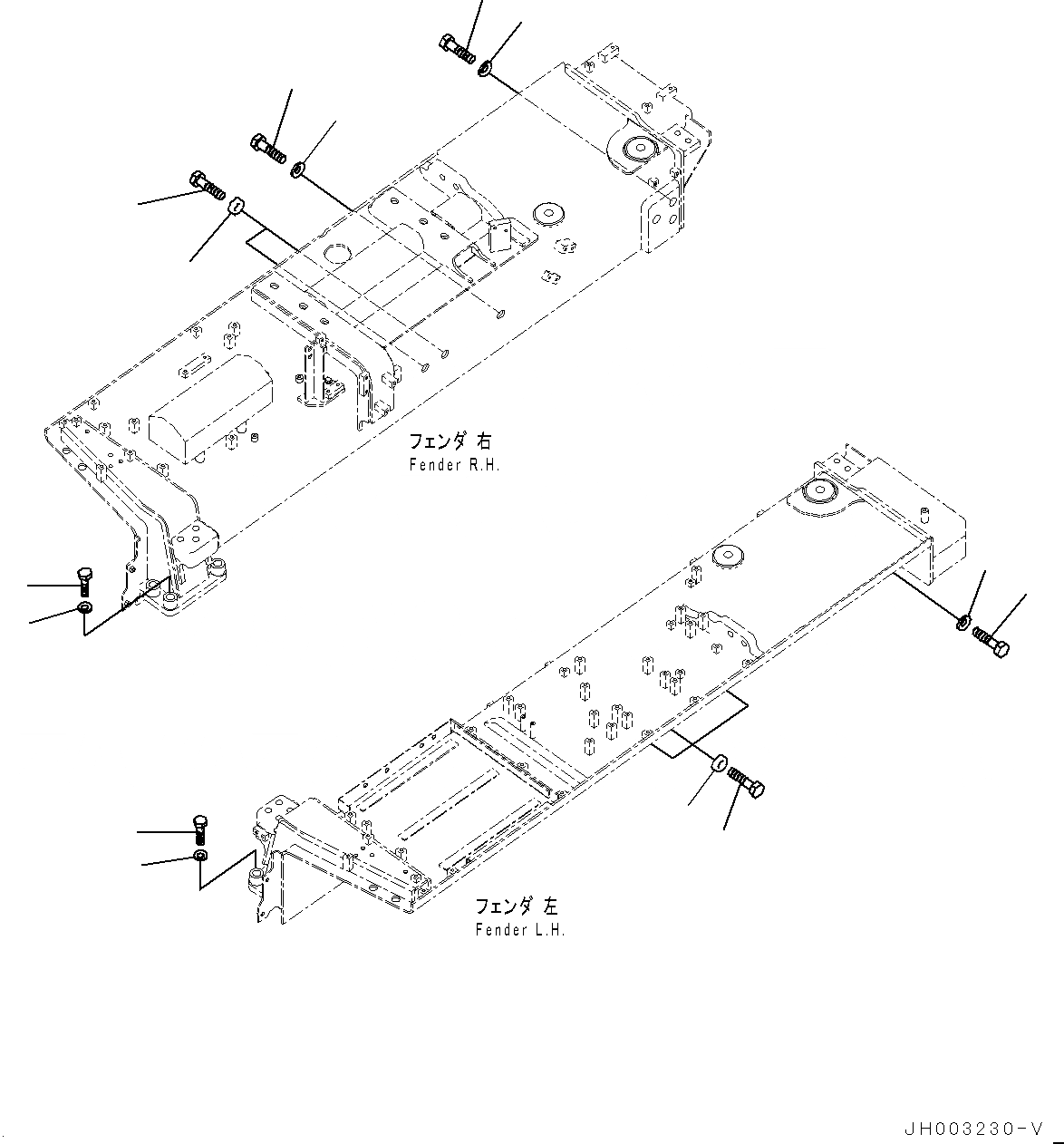 フェンダ 右
Fender R.H.

フェンダ 左
Fender L.H.

JH003230-V