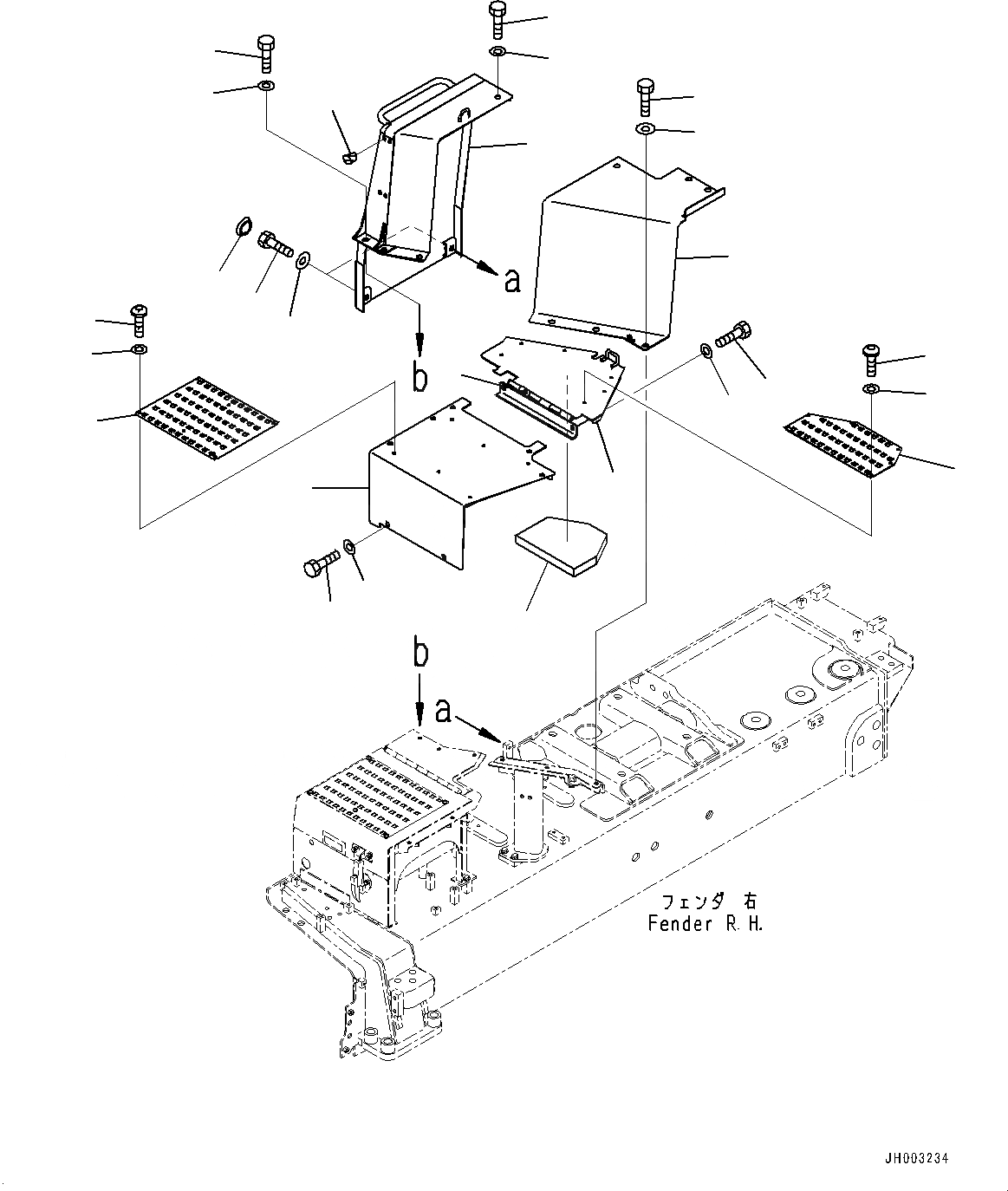 a

b

b

a

フェンダ 右
Fender R.H.

JH003234