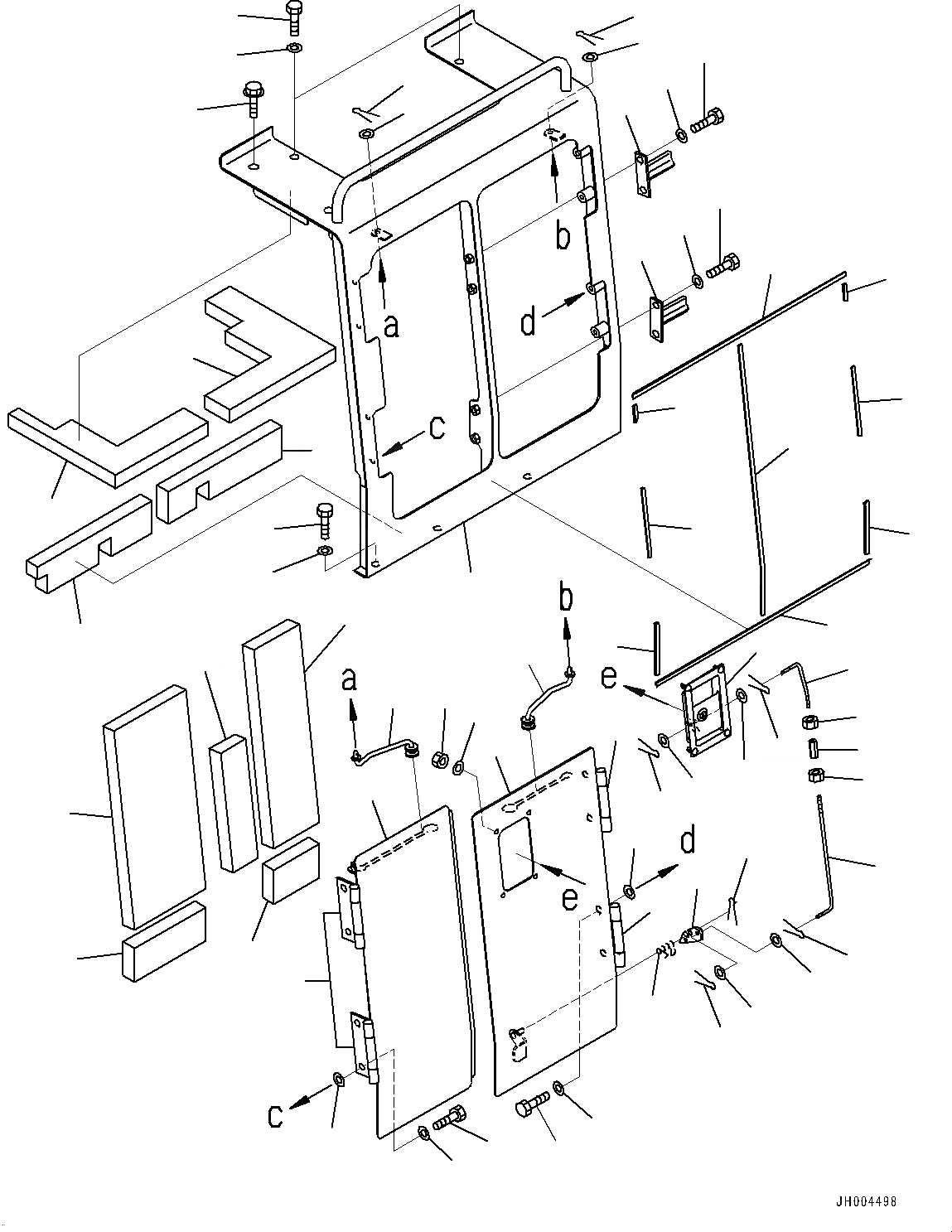 b
a
d
c
b
a
e
d
e
c
JH004498