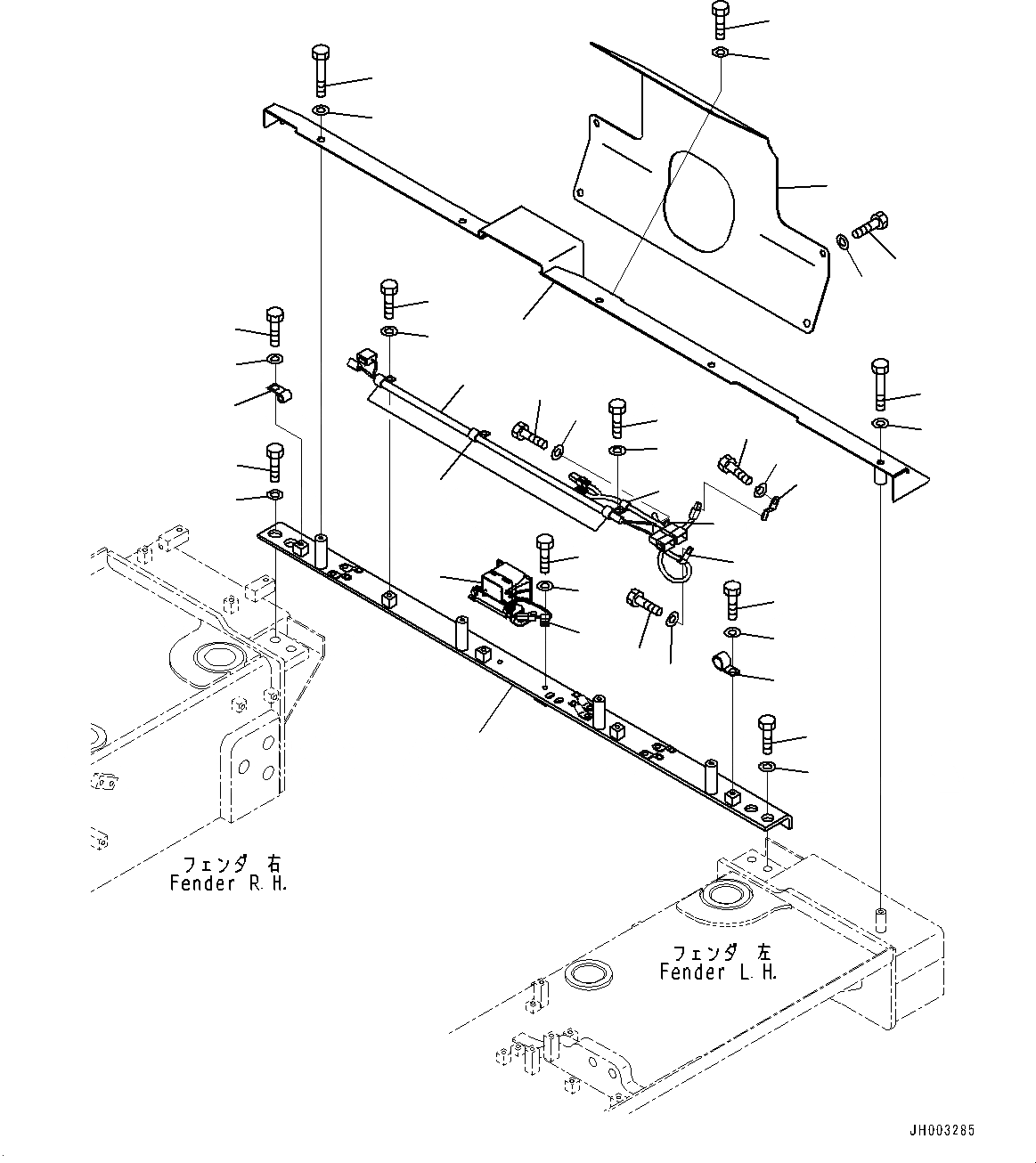 フェンダ 右
Fender R.H.

フェンダ 左
Fender L.H.

JH003285