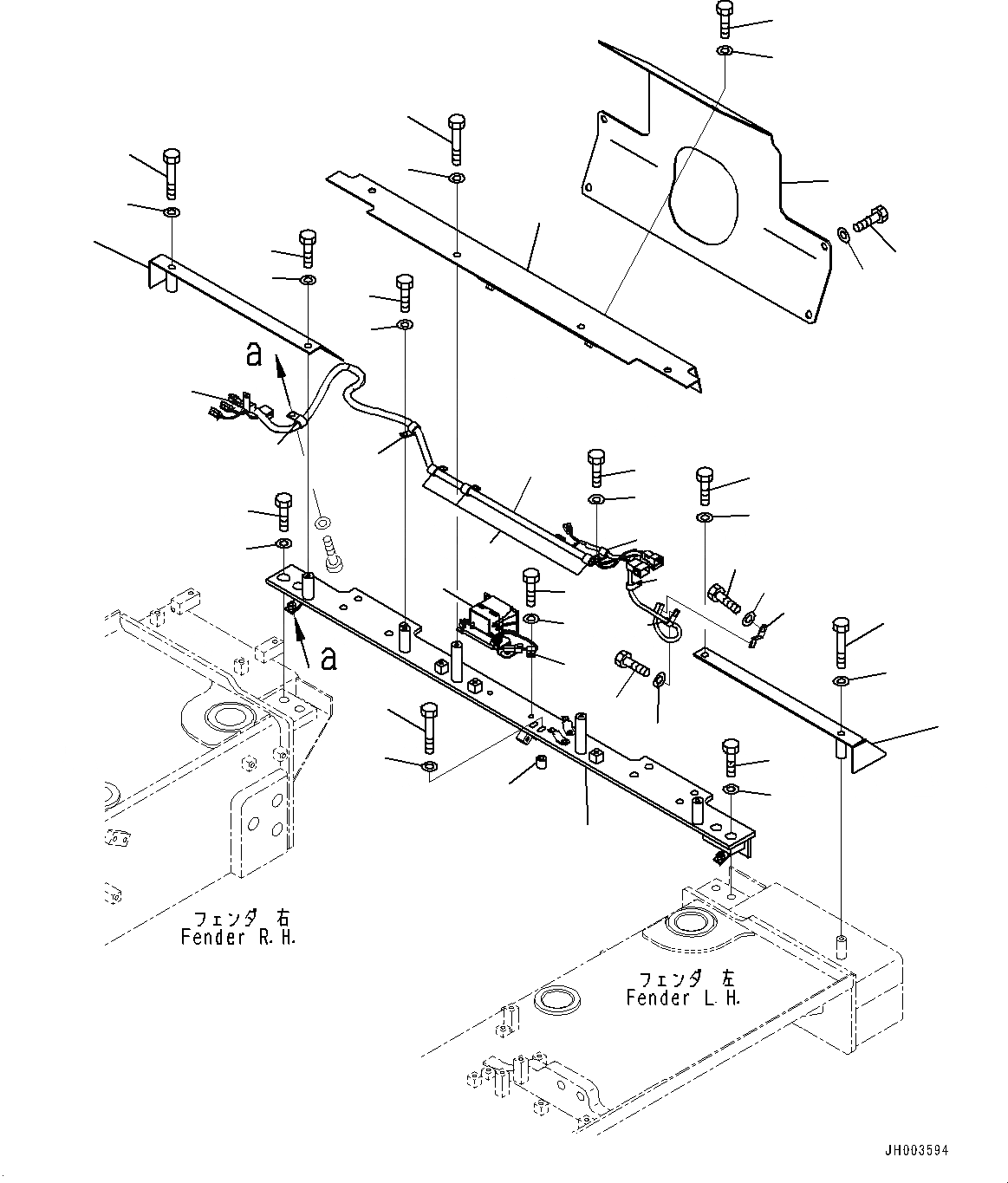 a

a

フェンダ 右
Fender R.H.

フェンダ 左
Fender L.H.

JH003594