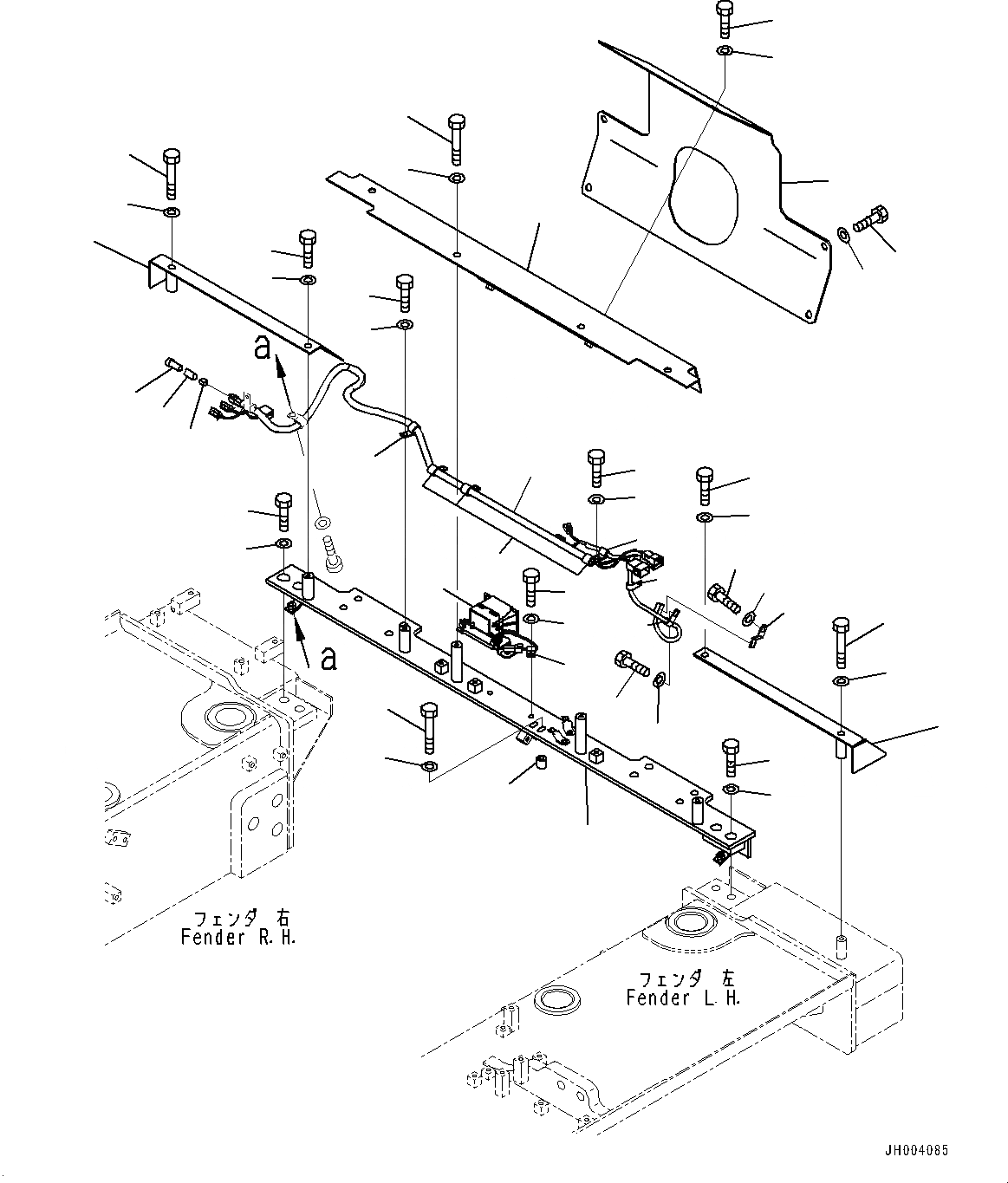 a

a

フェンダ 右
Fender R.H.

フェンダ 左
Fender L.H.

JH004085