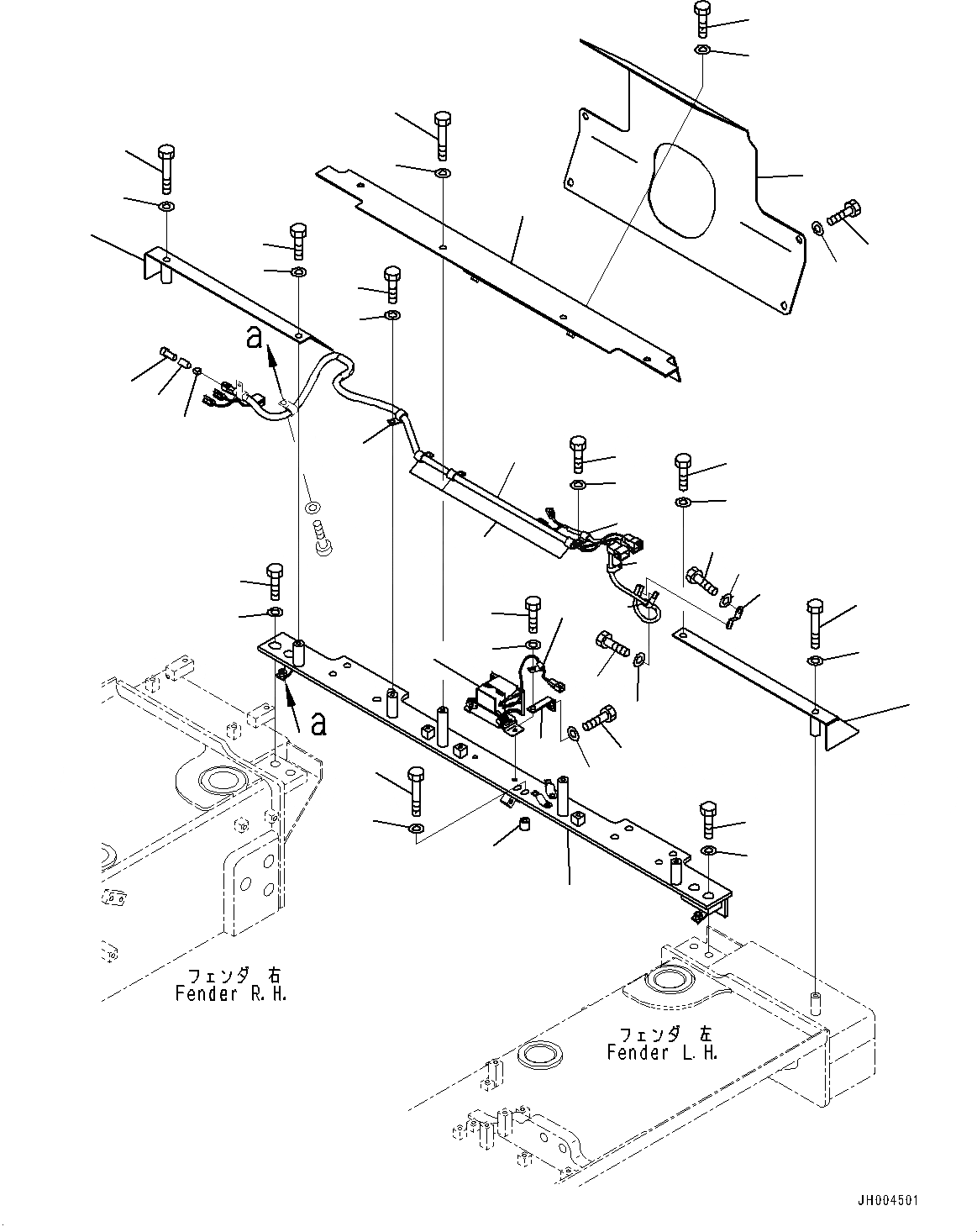 a

a

フェンダ 右
Fender R.H.

フェンダ 左
Fender L.H.

JH004501