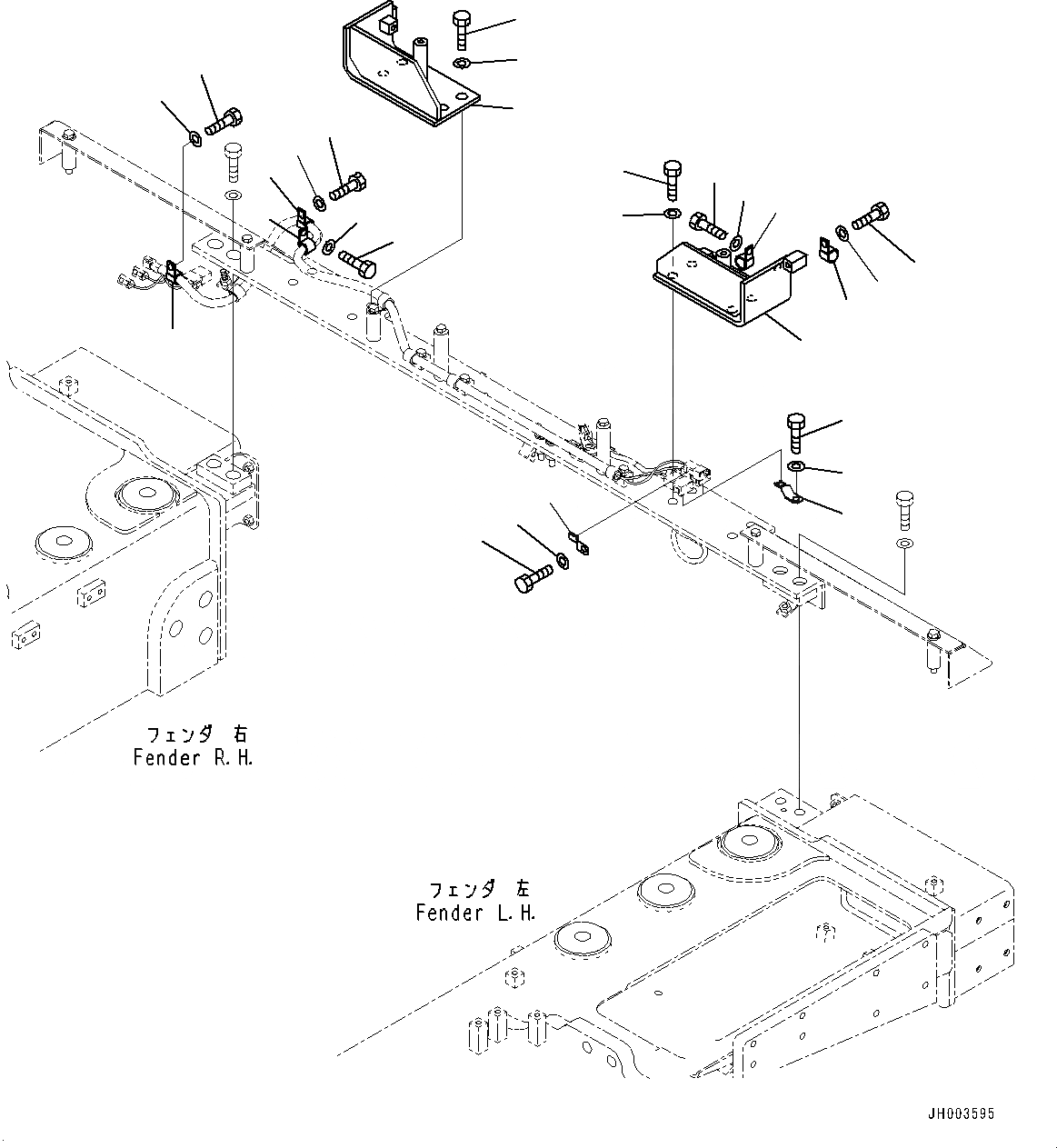 フェンダ 右
Fender R.H.

フェンダ 左
Fender L.H.

JH003595