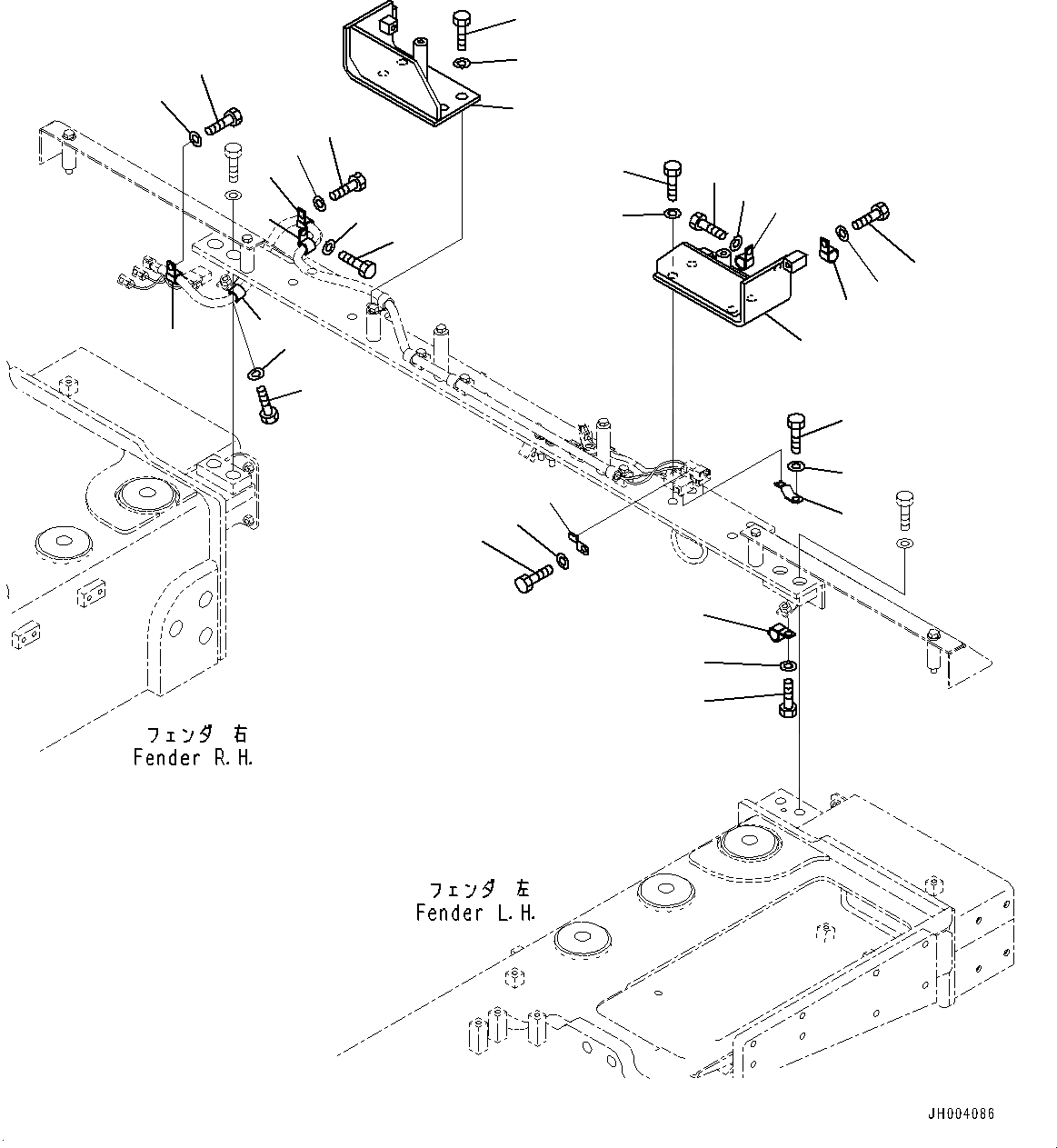 フェンダ 右
Fender R.H.

フェンダ 左
Fender L.H.

JH004086