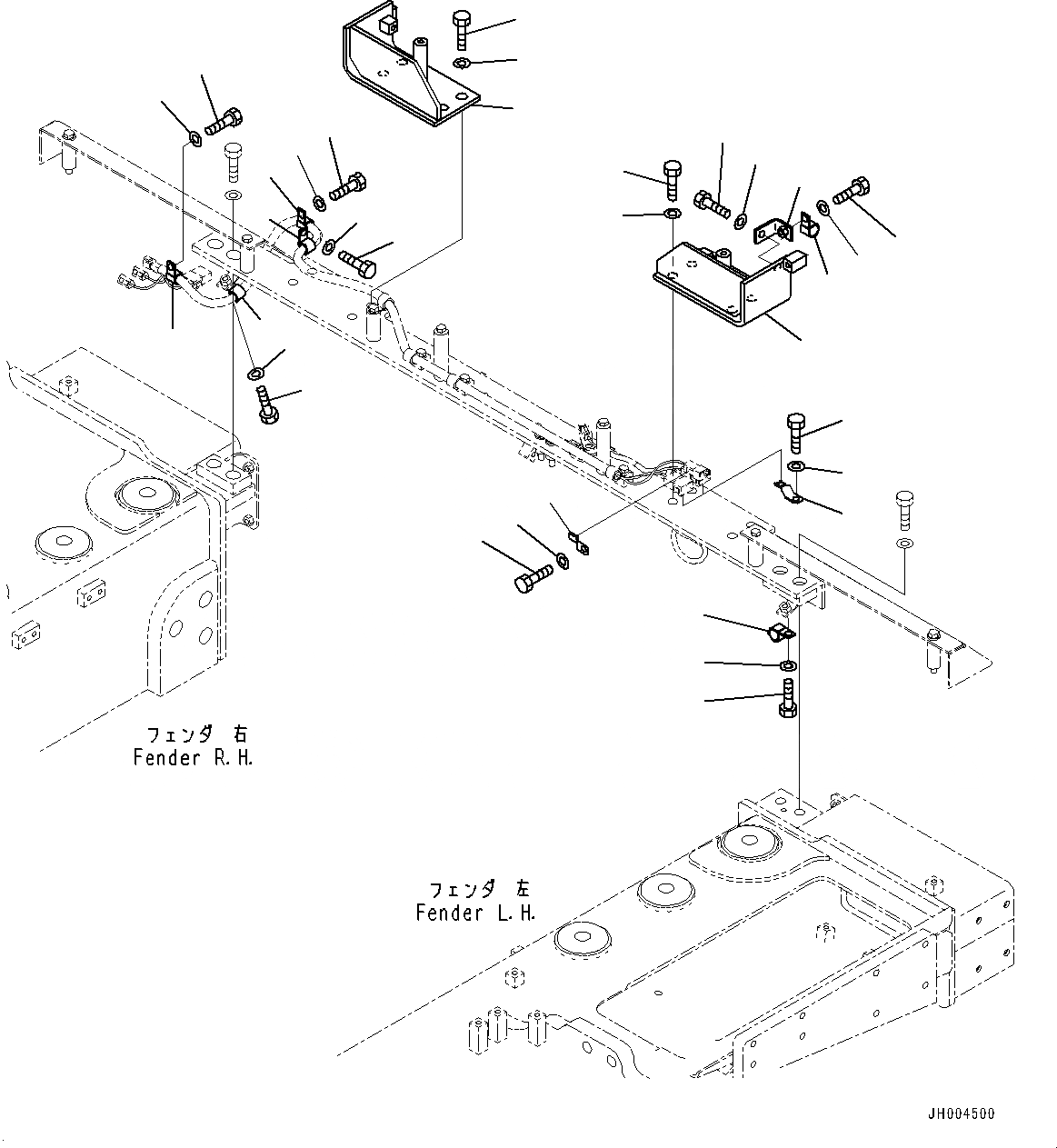 フェンダ 右
Fender R.H.

フェンダ 左
Fender L.H.

JH004500