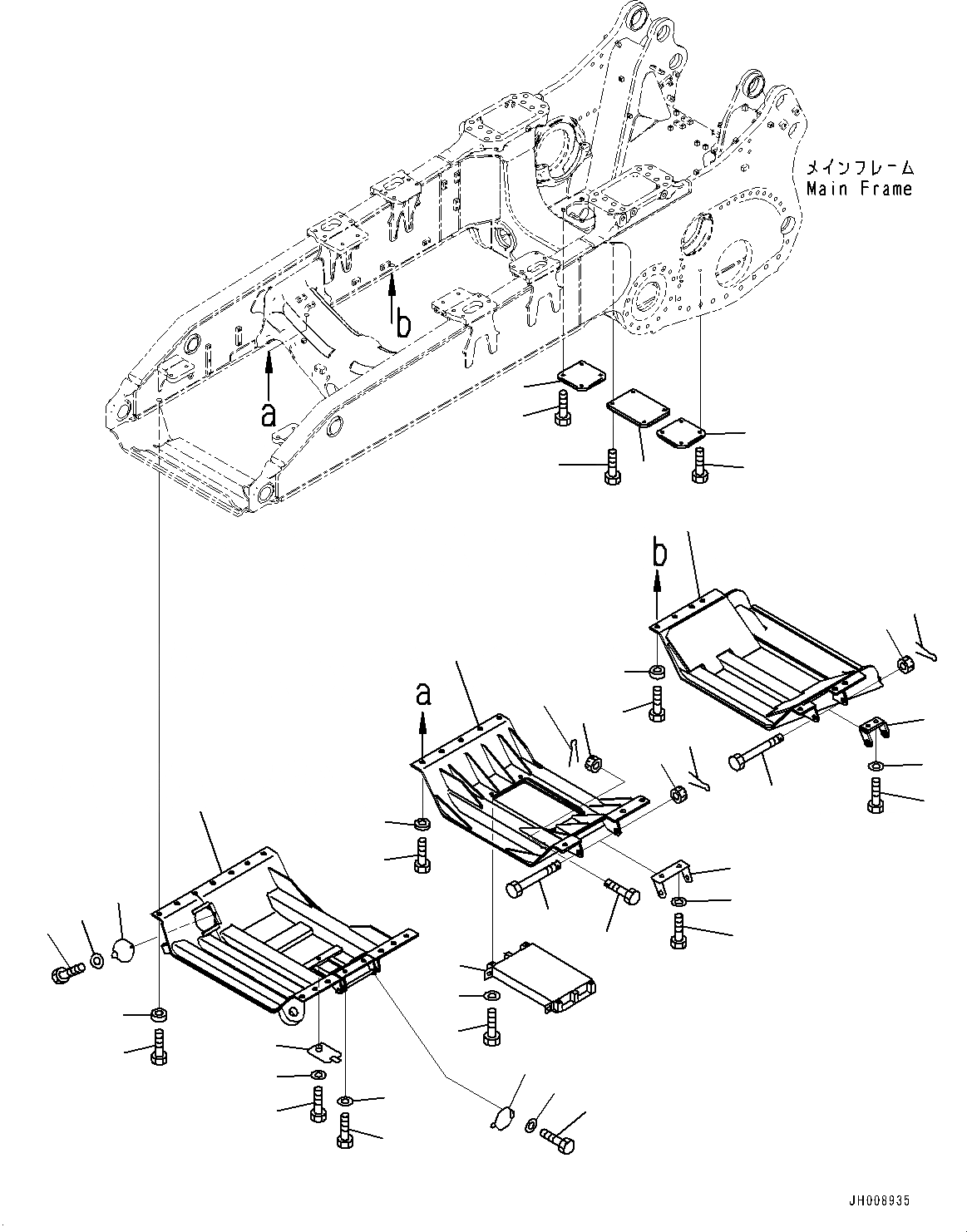 メインフレーム
Main Frame

b

a

b

a

JH008935