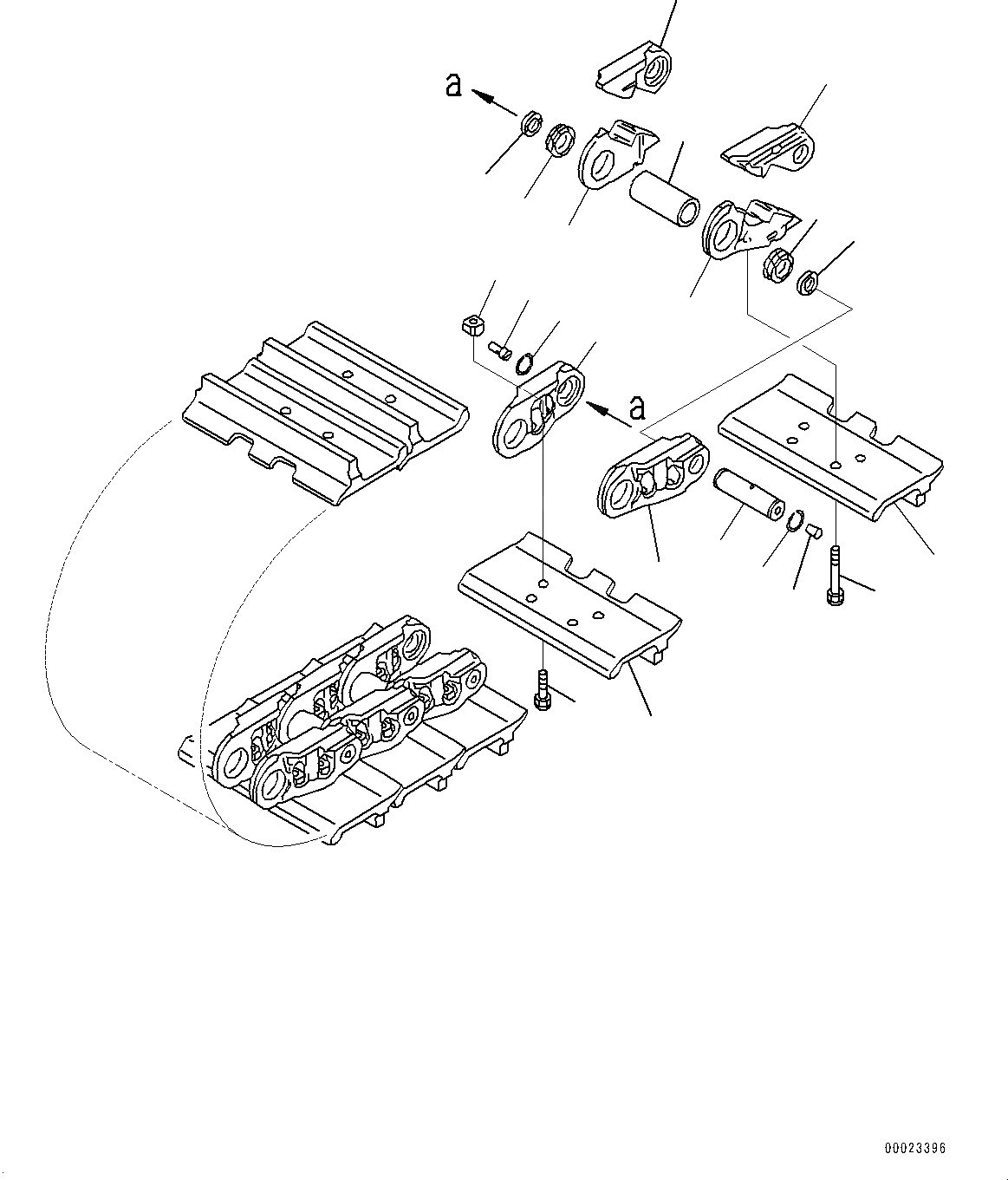 a

a

00023396