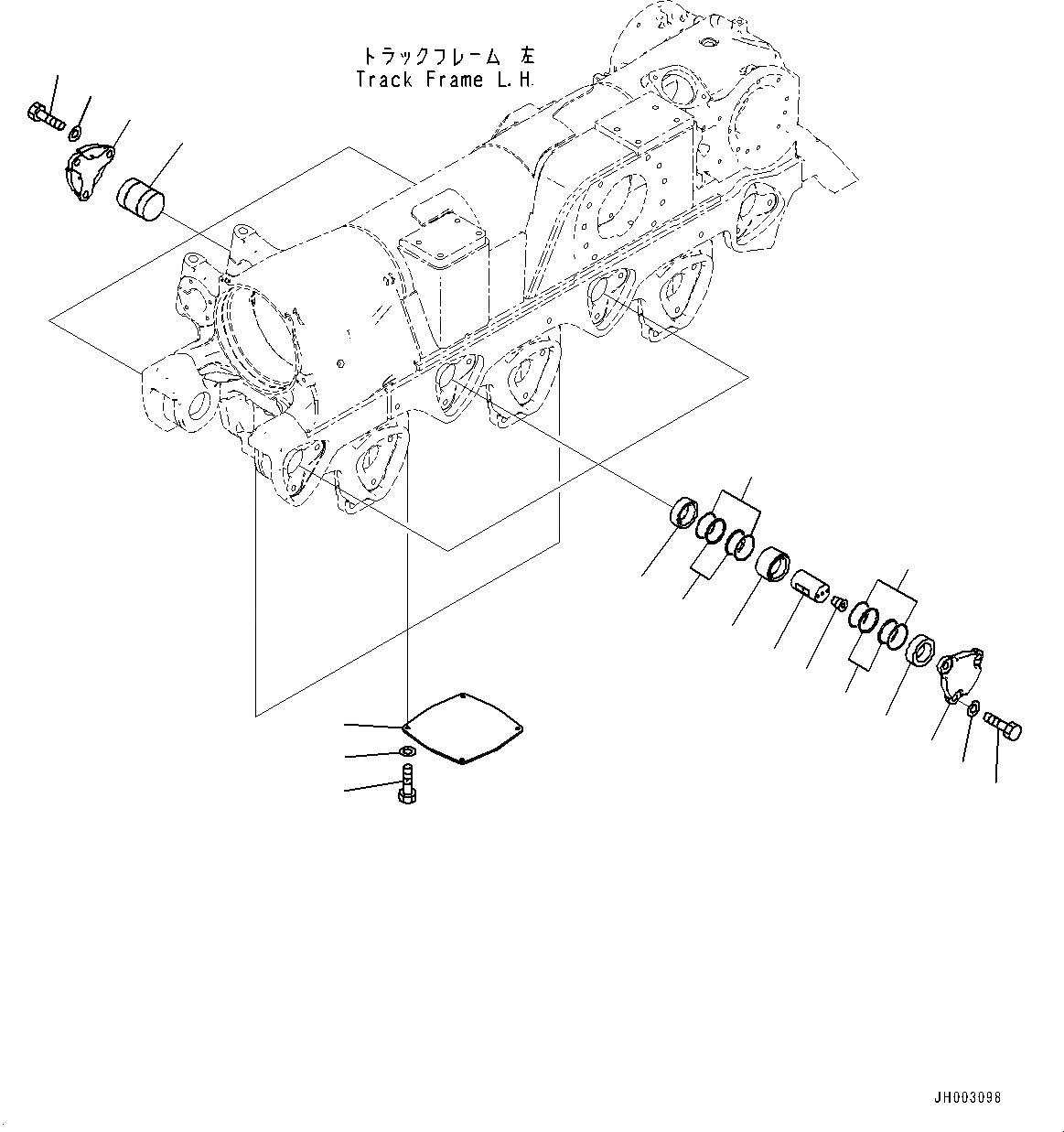 トラックフレーム 左
Track Frame L.H.

JH003098