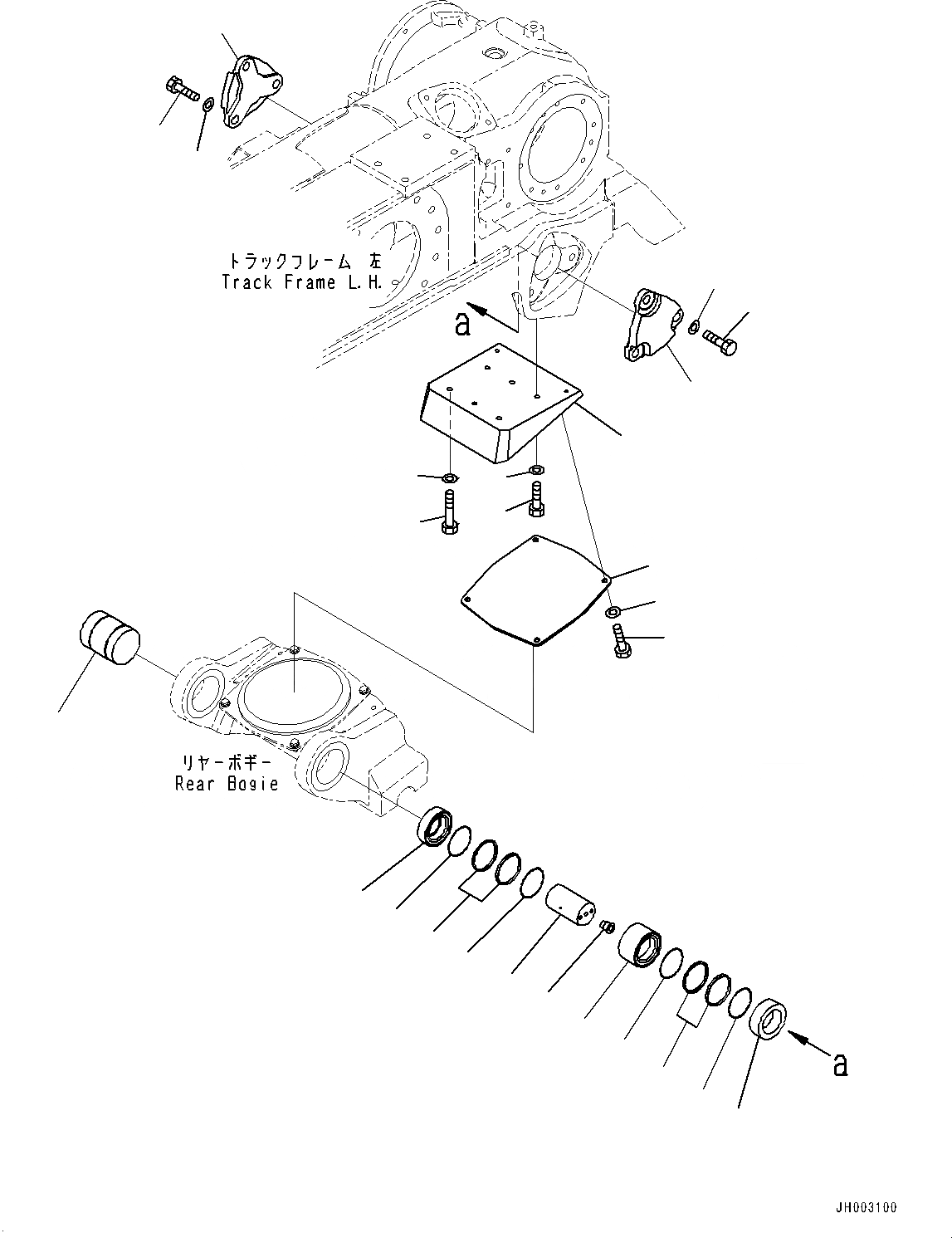 トラックフレーム 左
Track Frame L.H.

a

リヤーボギー
Rear Bogie

a

JH003100