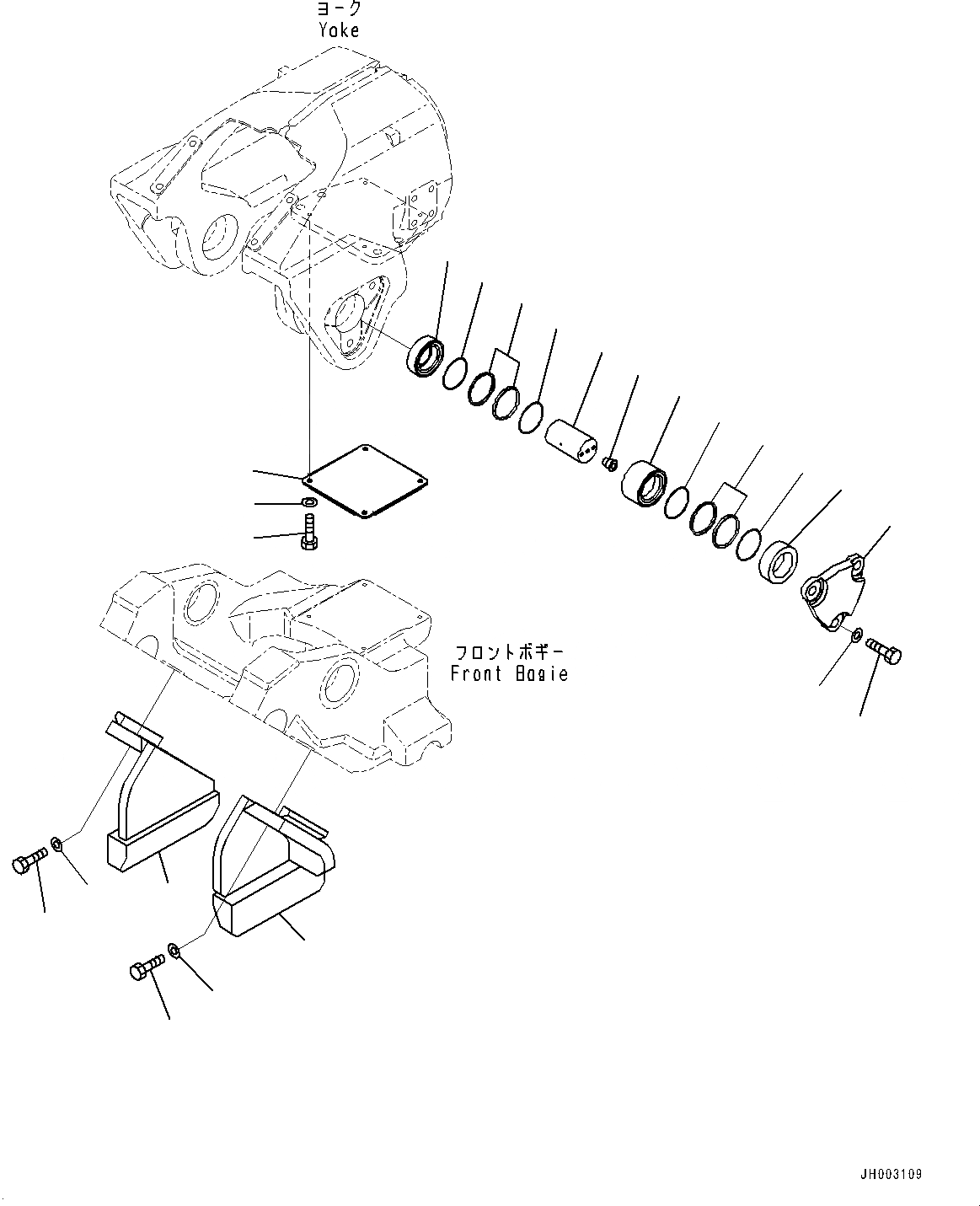 ヨーク
Yoke

フロントボギー
Front Bogie

JH003109