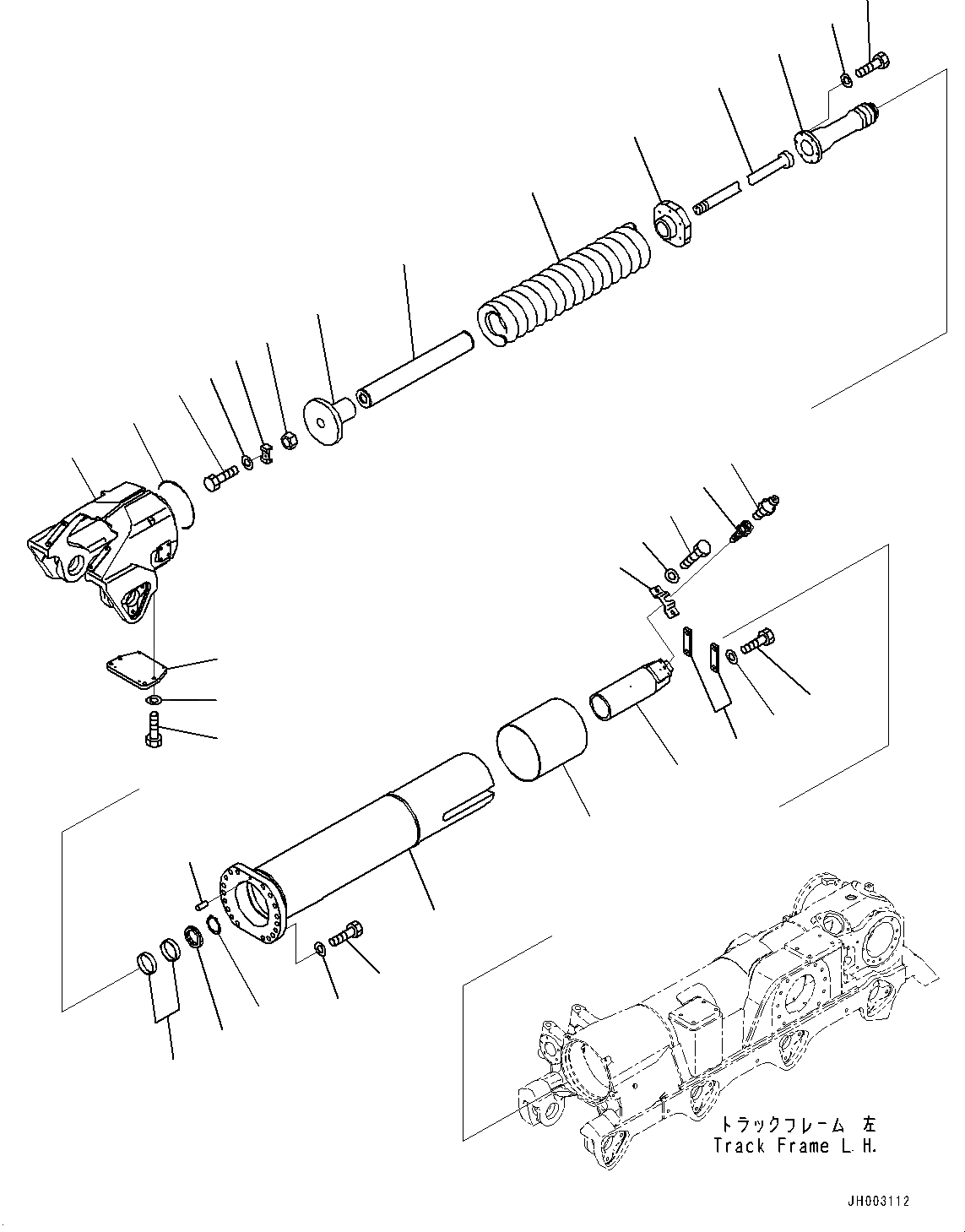 トラックフレーム 左
Track Frame L.H.

JH003112