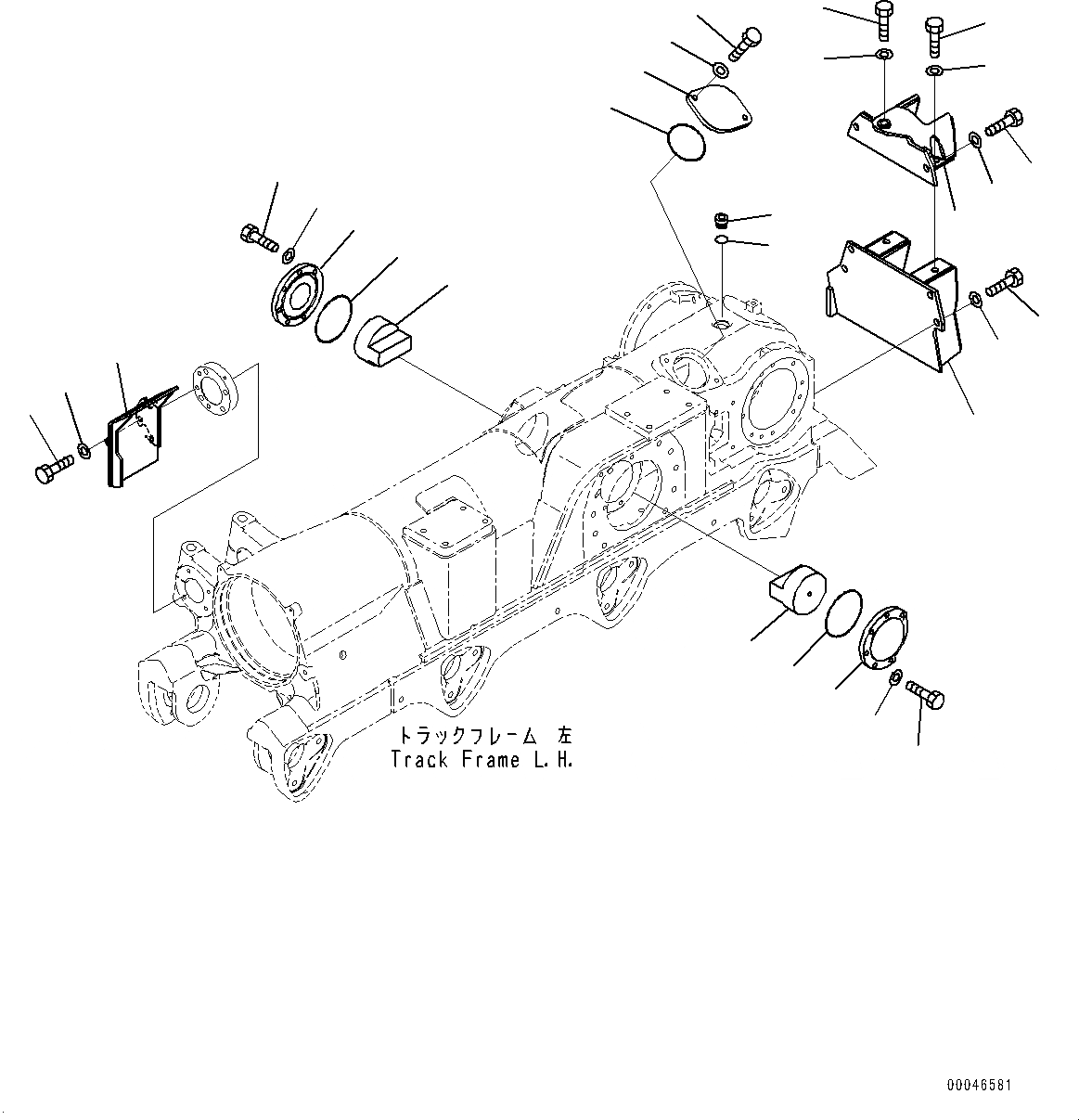 トラックフレーム 左
Track Frame L.H.

00046581