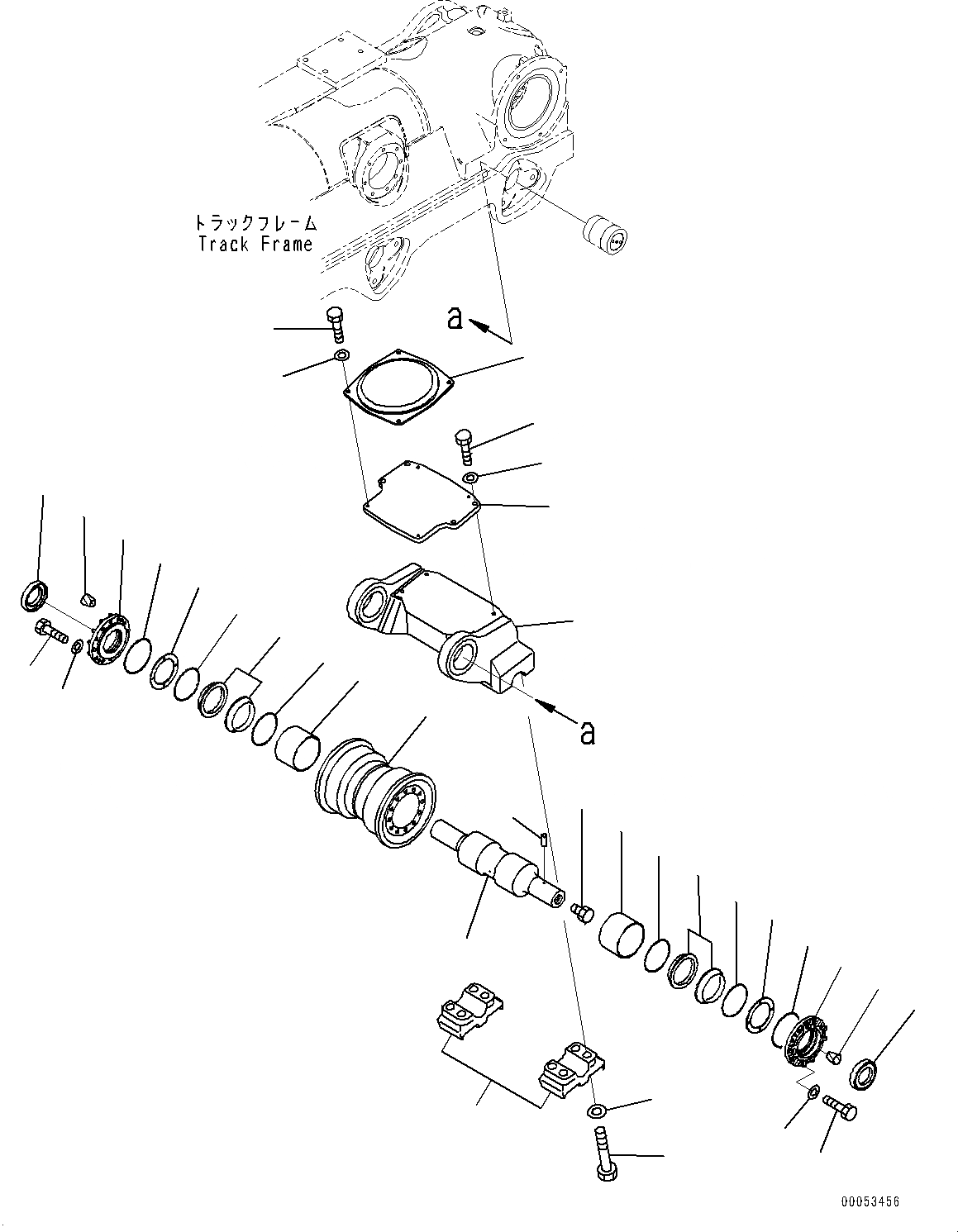 トラックフレーム
Track Frame

a

a

00053456