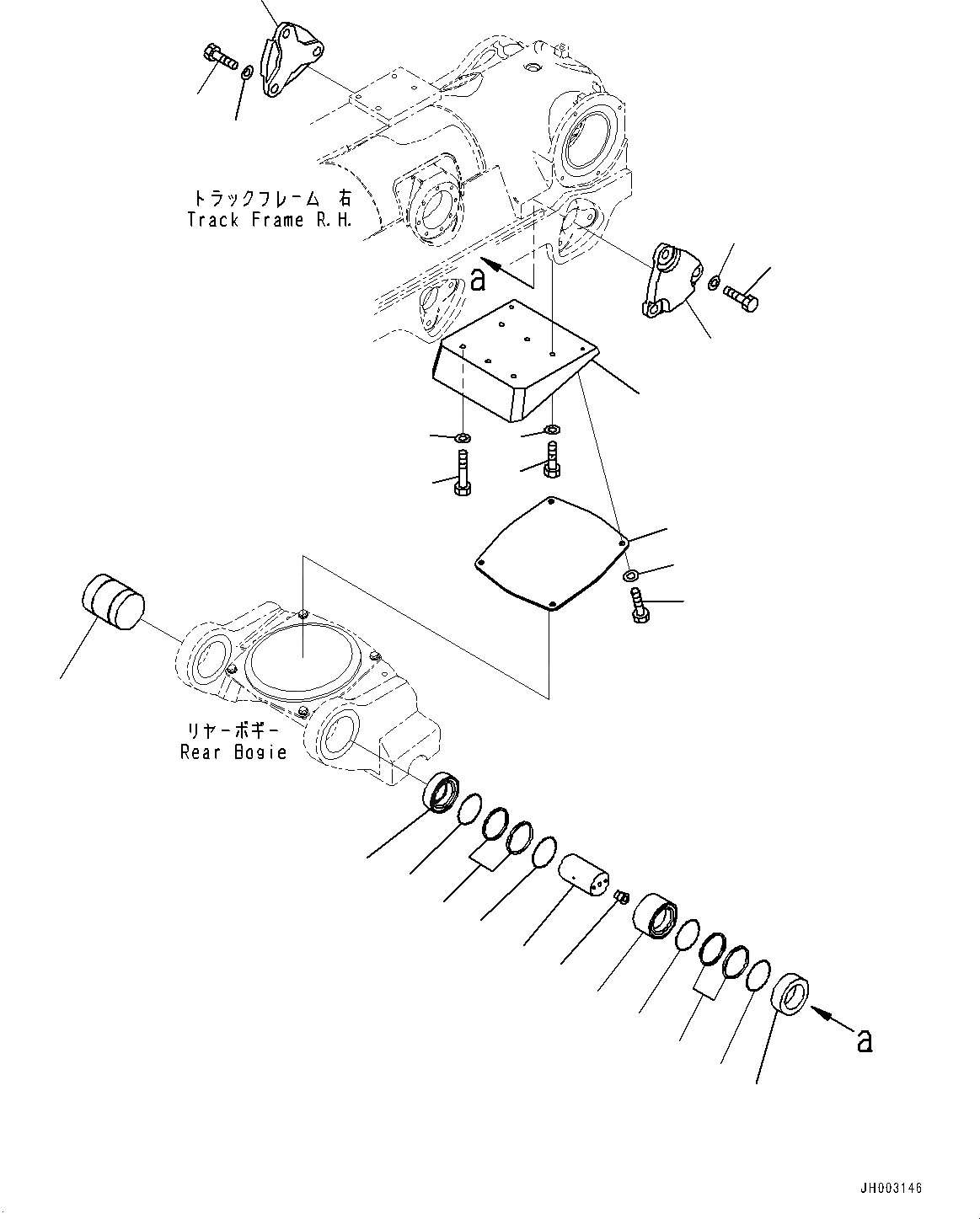 トラックフレーム 右
Track Frame R.H.

a

リヤーボギー
Rear Bogie

a

JH003146