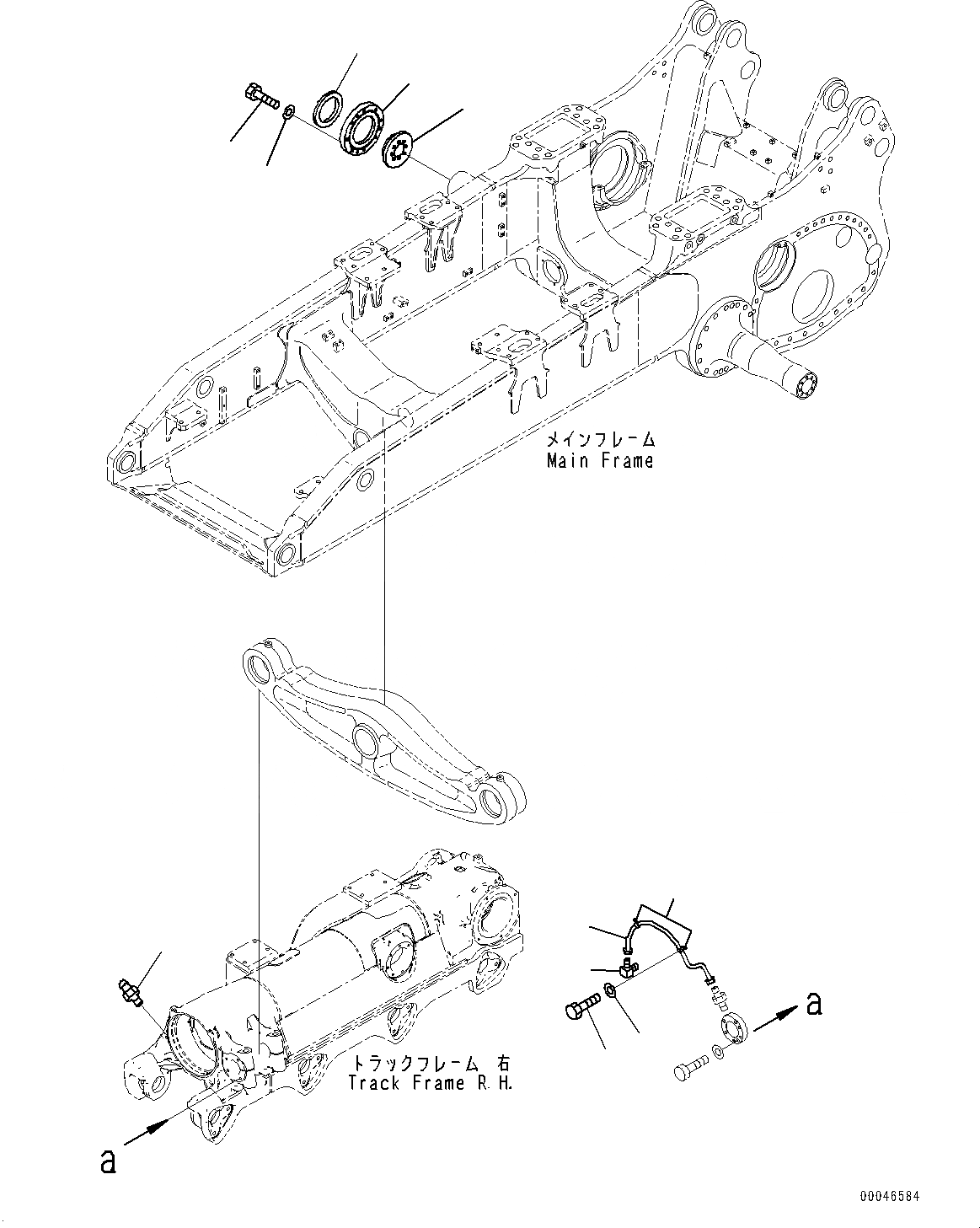 メインフレーム
Main Frame

トラックフレーム 右
Track Frame R.H.

a

a

00046584