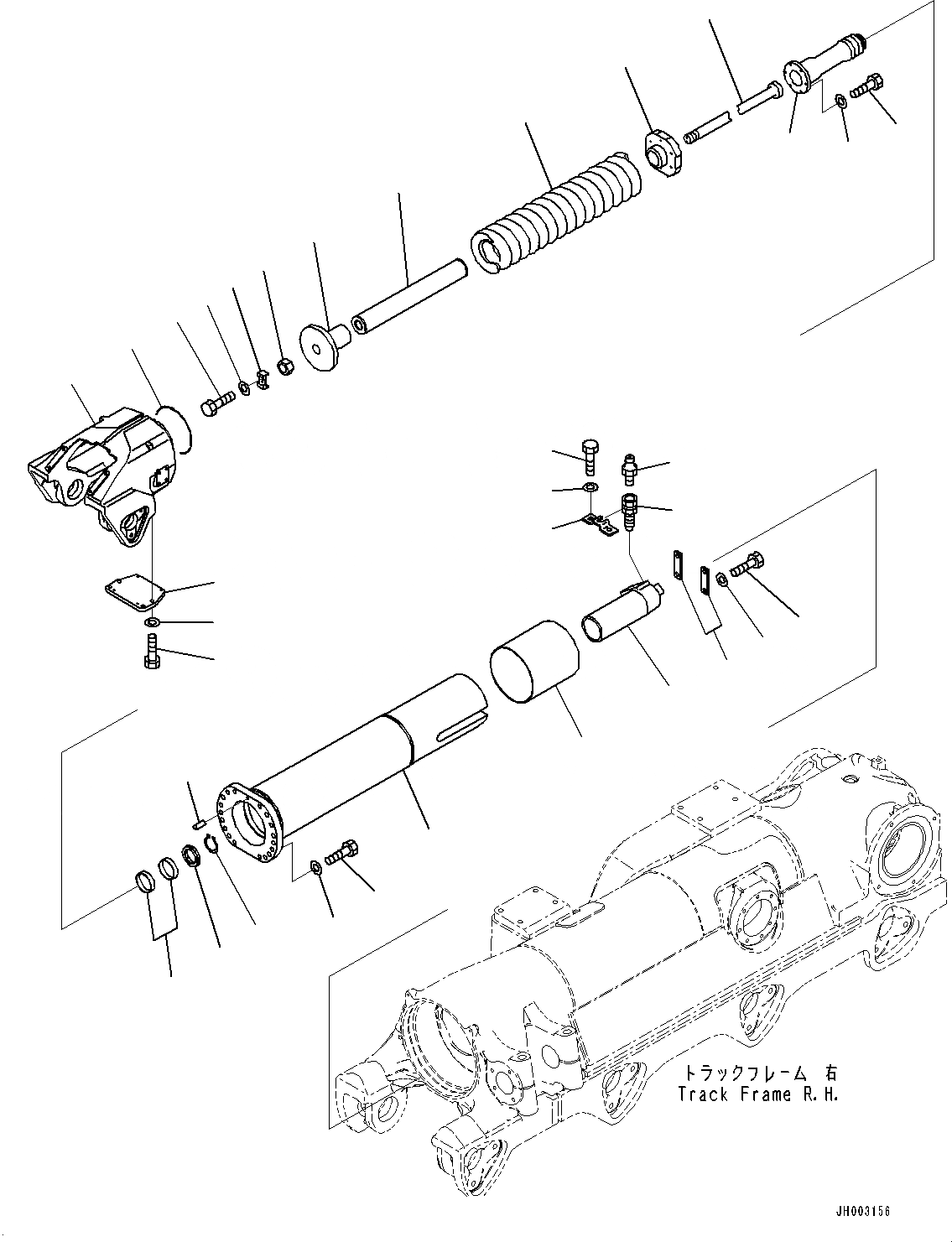 トラックフレーム 右
Track Frame R.H.

JH003156