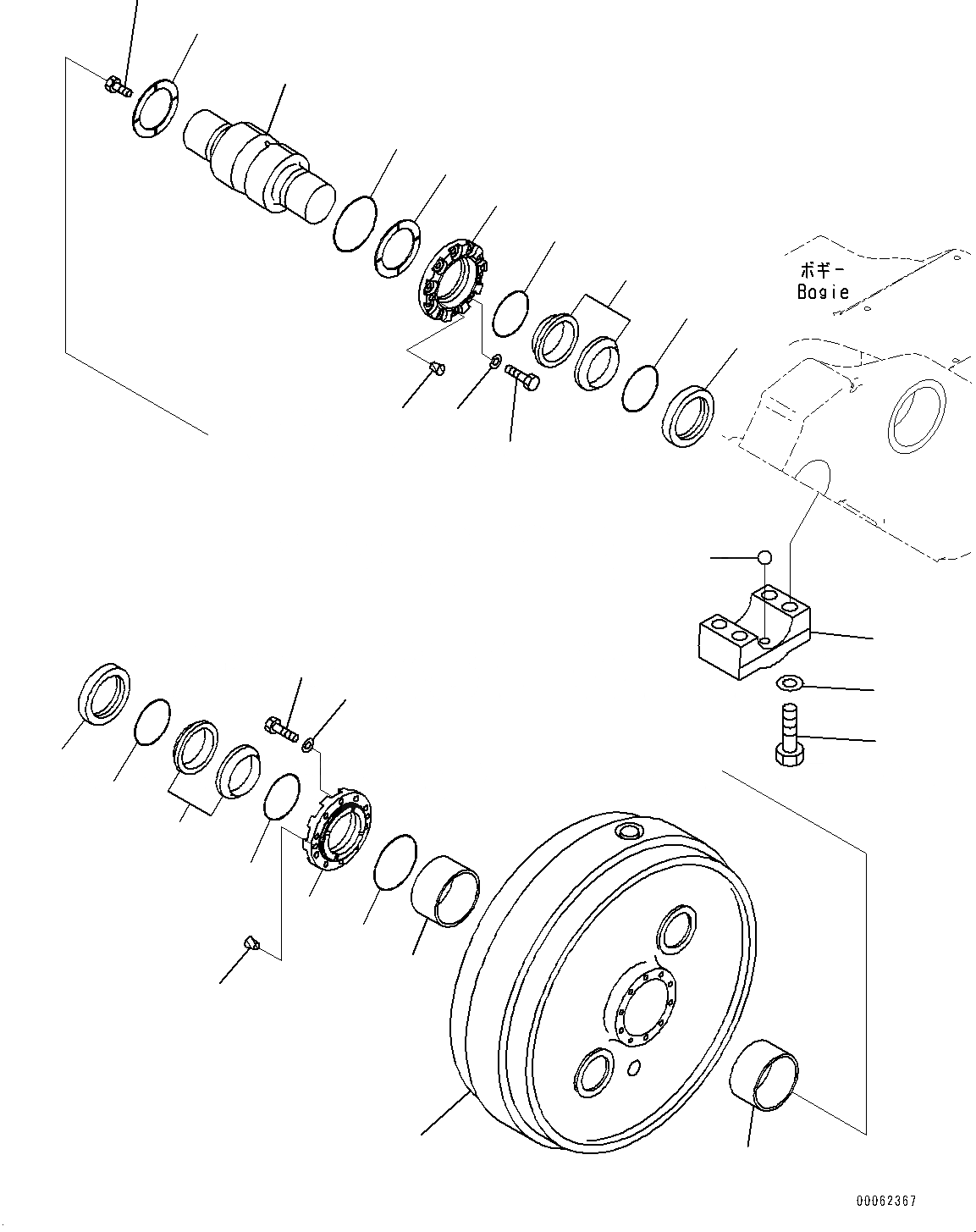 ボギー
Bogie

00062367