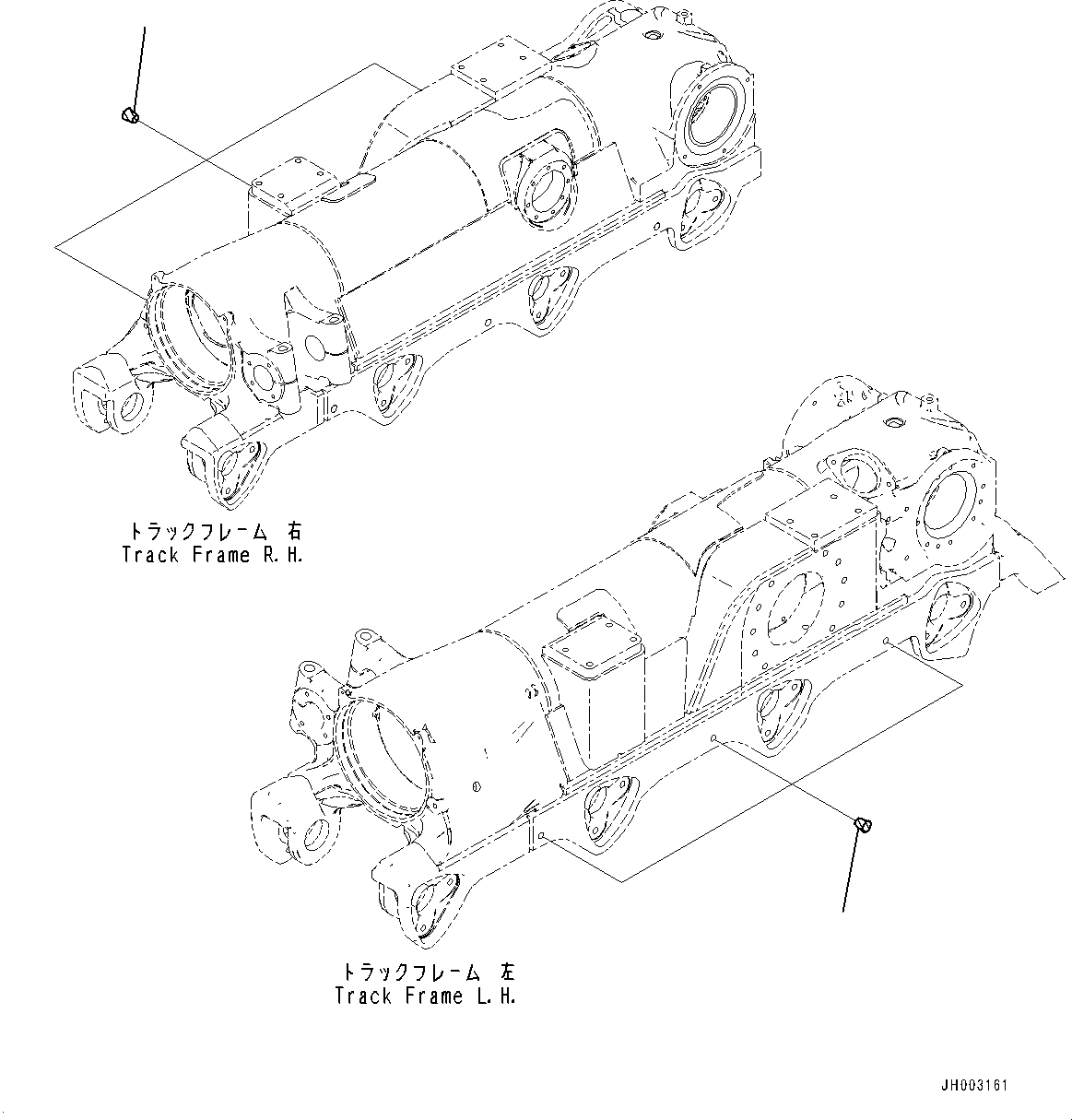 トラックフレーム 右
Track Frame R.H.

トラックフレーム 左
Track Frame L.H.

JH003161