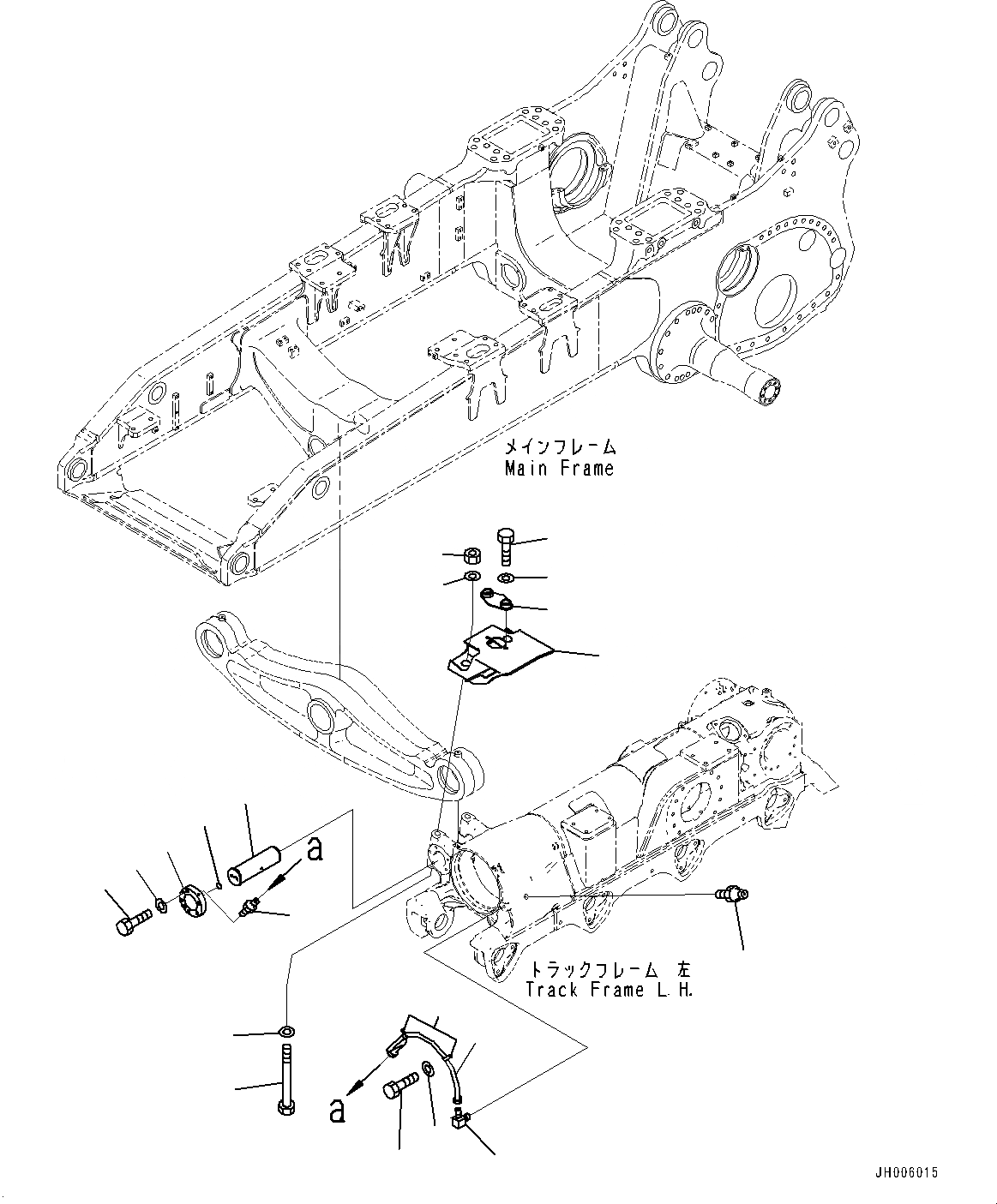 メインフレーム
Main Frame

a

トラックフレーム 左
Track Frame L.H.

a

JH006015