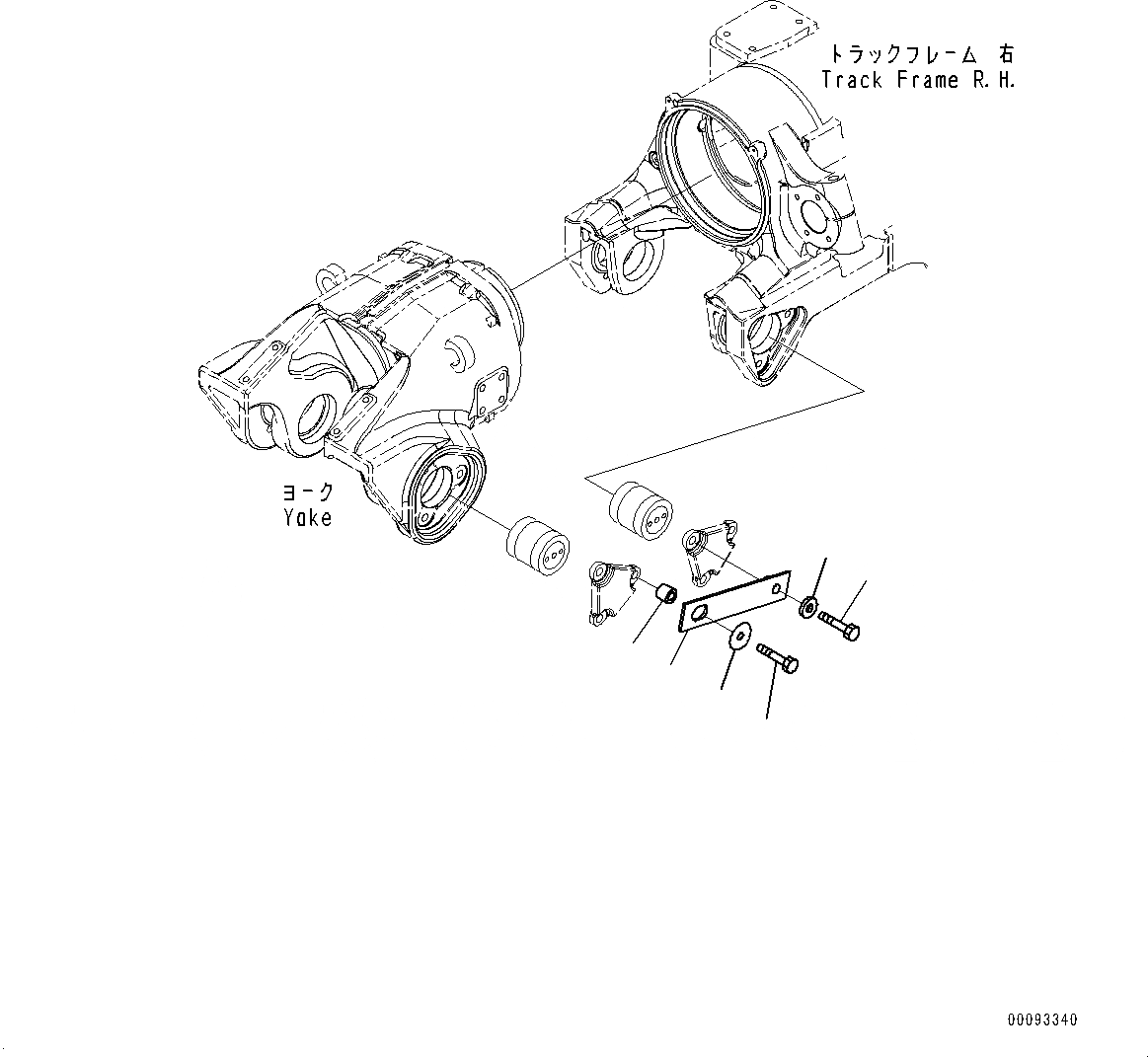 トラックフレーム 右
Track Frame R.H.

ヨーク
Yoke

00093340