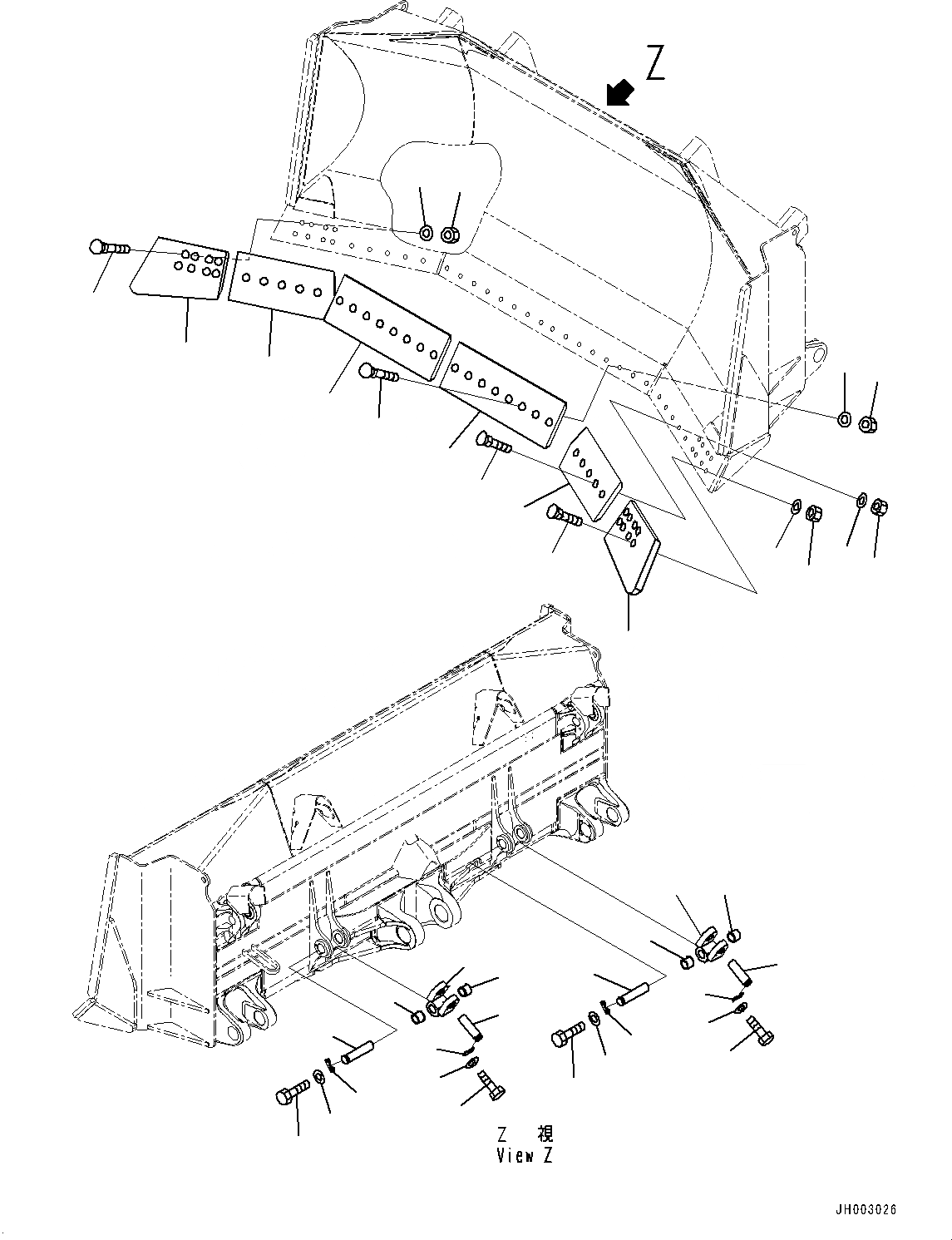 Z

Z 視
View Z

JH003026