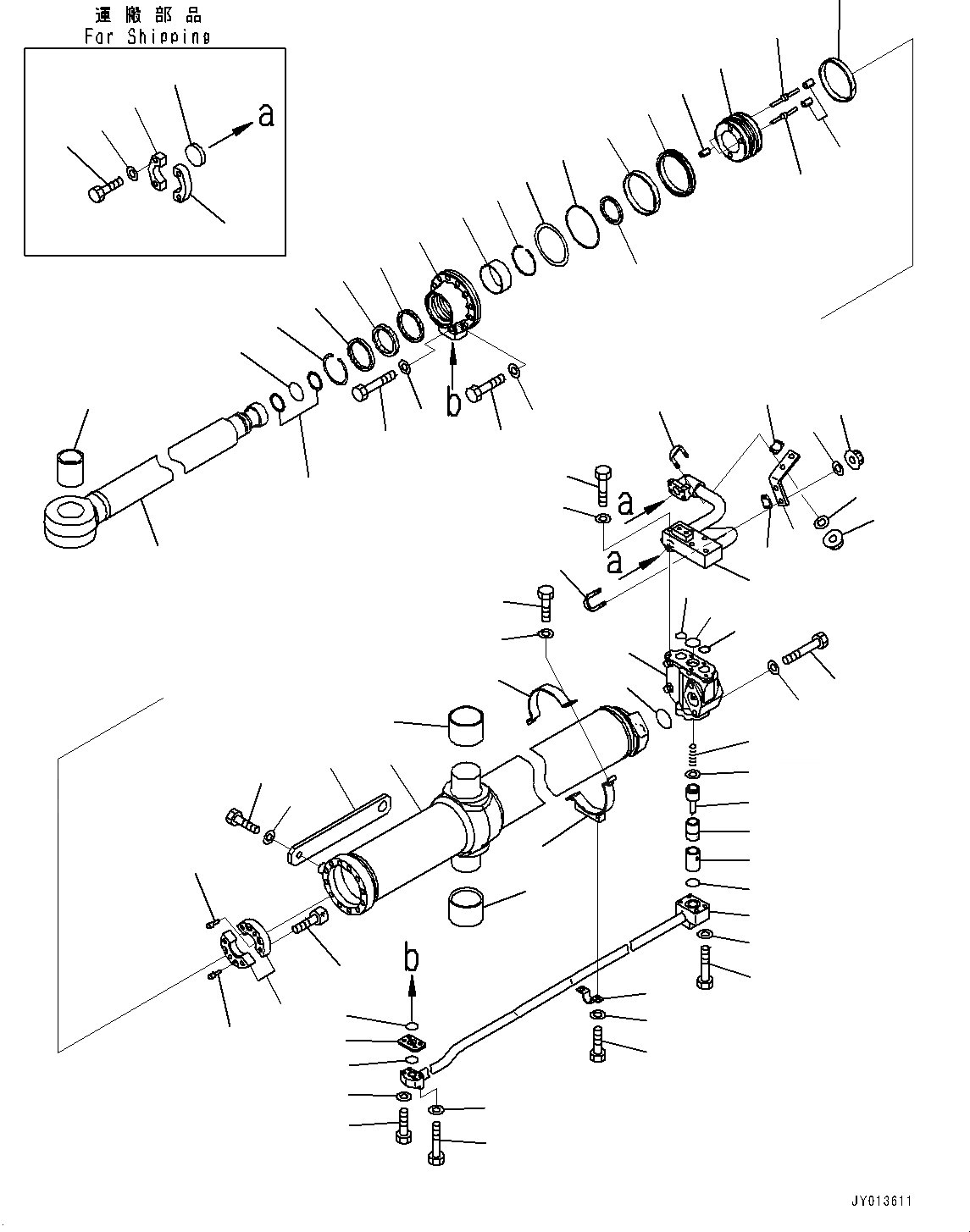 運搬部品
For Shipping

a

b

a

a

b

JY013611