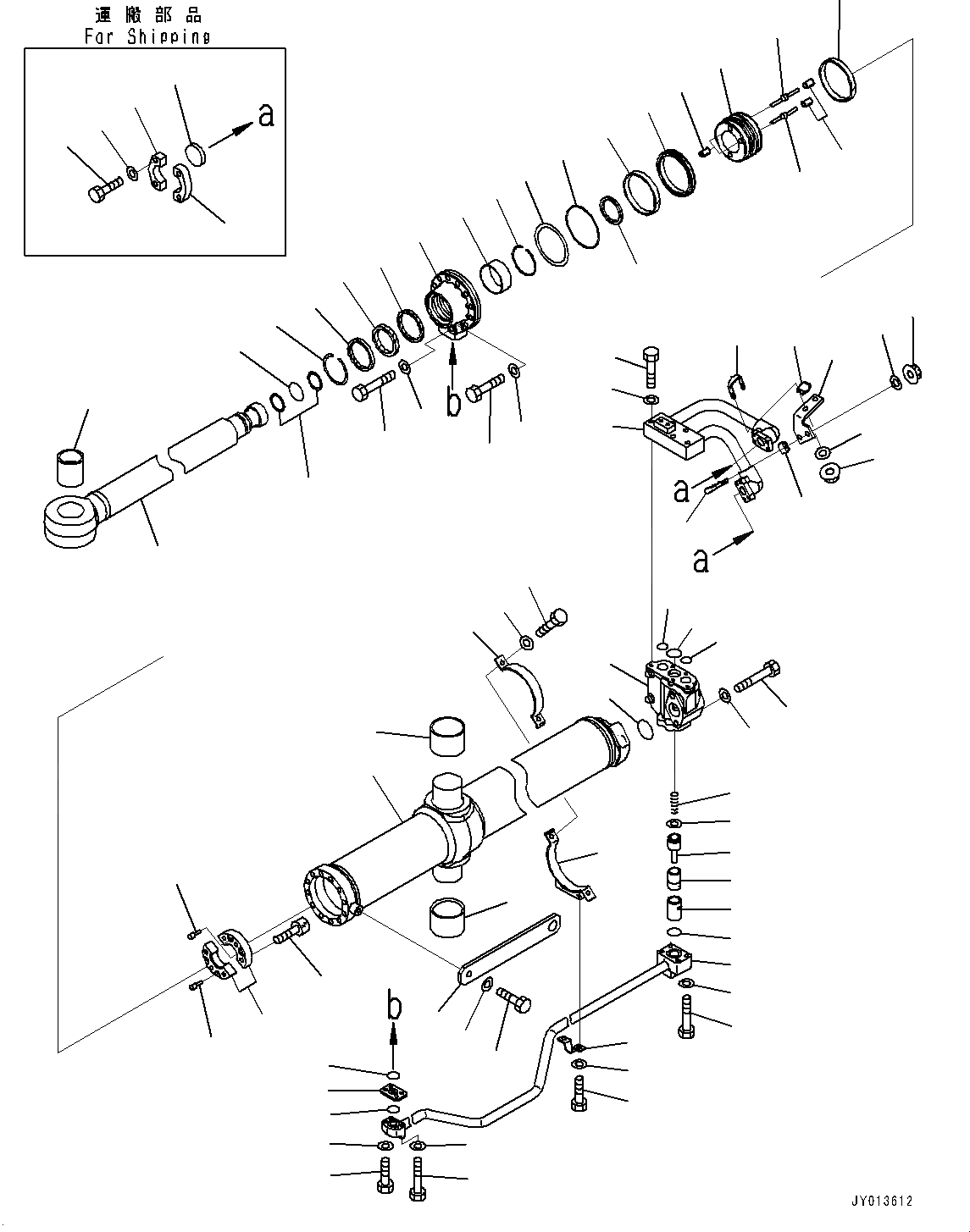 運搬部品
For Shipping

a

b

a

a

b

JY013612