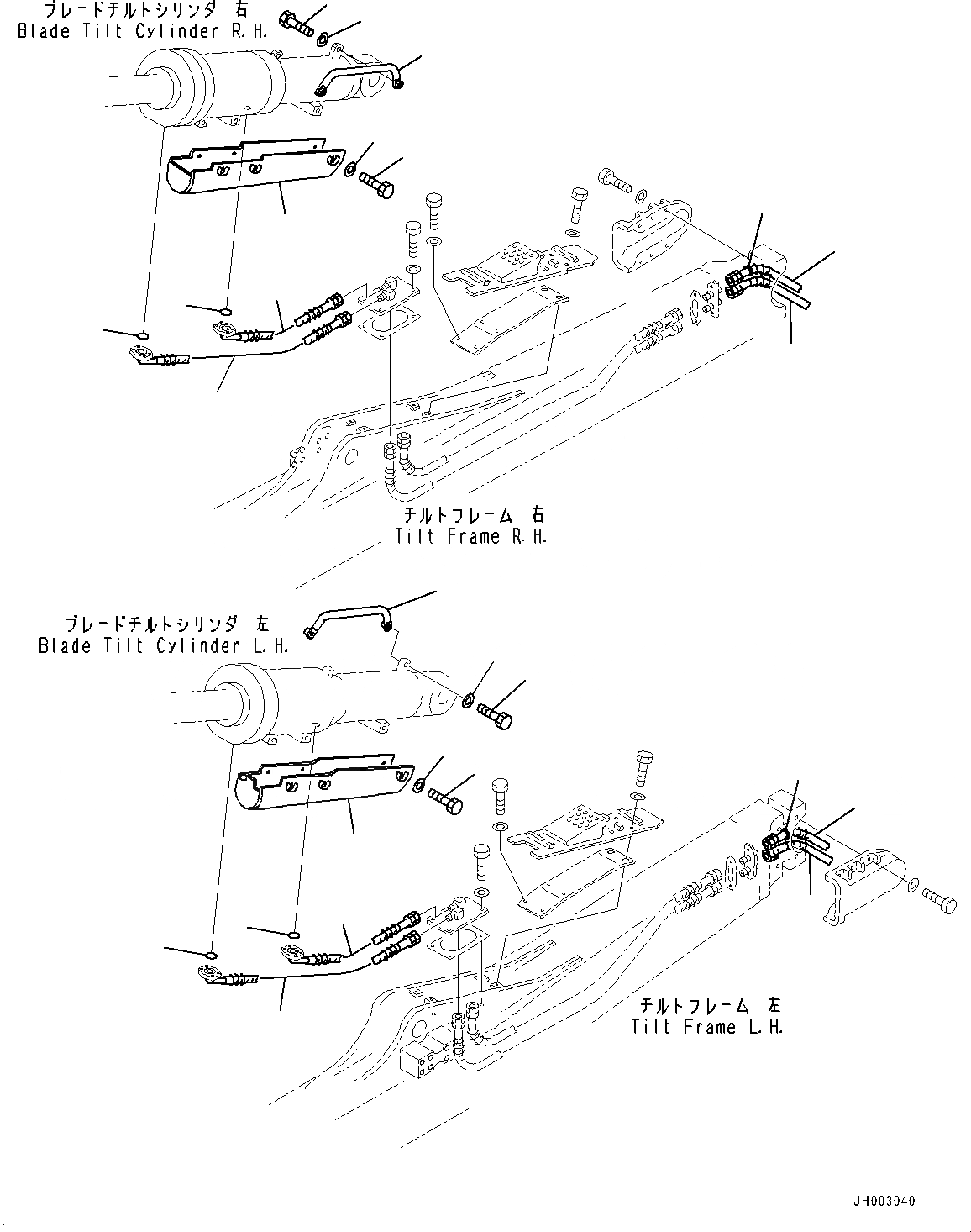 ブレードチルトシリンダ 右
Blade Tilt Cylinder R.H.

チルトフレーム 右
Tilt Frame R.H.

ブレードチルトシリンダ 左
Blade Tilt Cylinder L.H.

チルトフレーム 左
Tilt Frame L.H.

JH003040