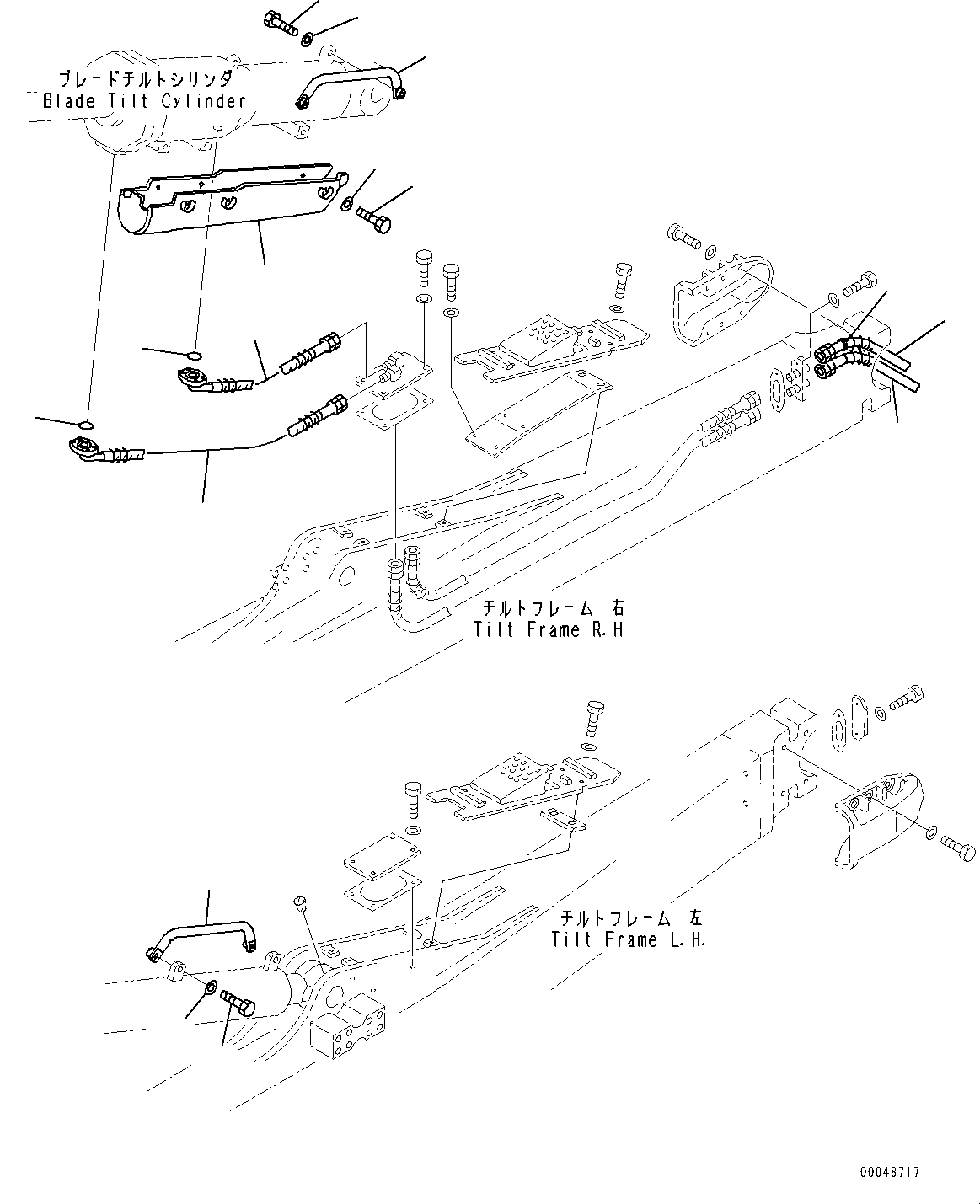 ブレードチルトシリンダ
Blade Tilt Cylinder

チルトフレーム 右
Tilt Frame R.H.

チルトフレーム 左
Tilt Frame L.H.

00048717