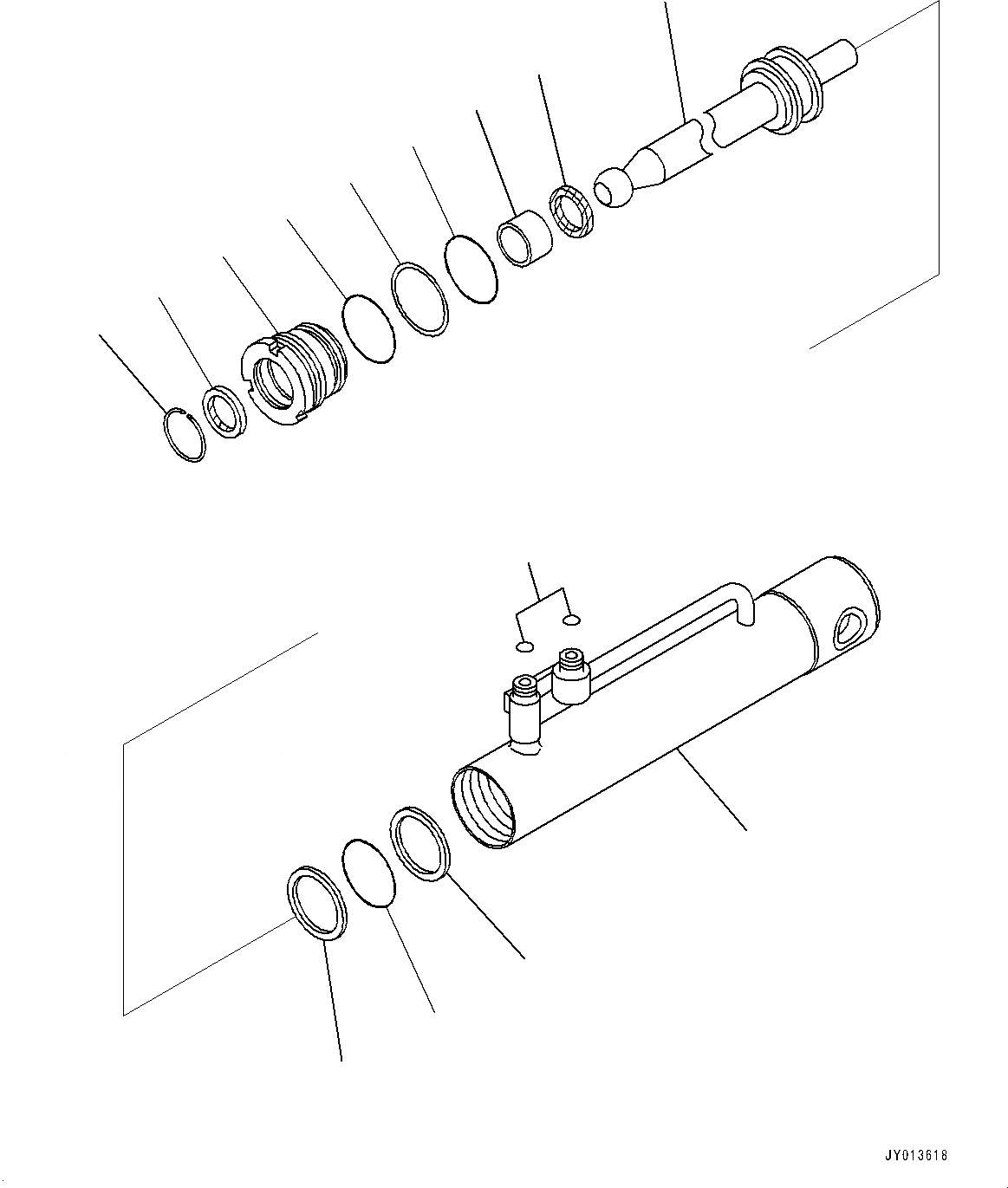 JY013618