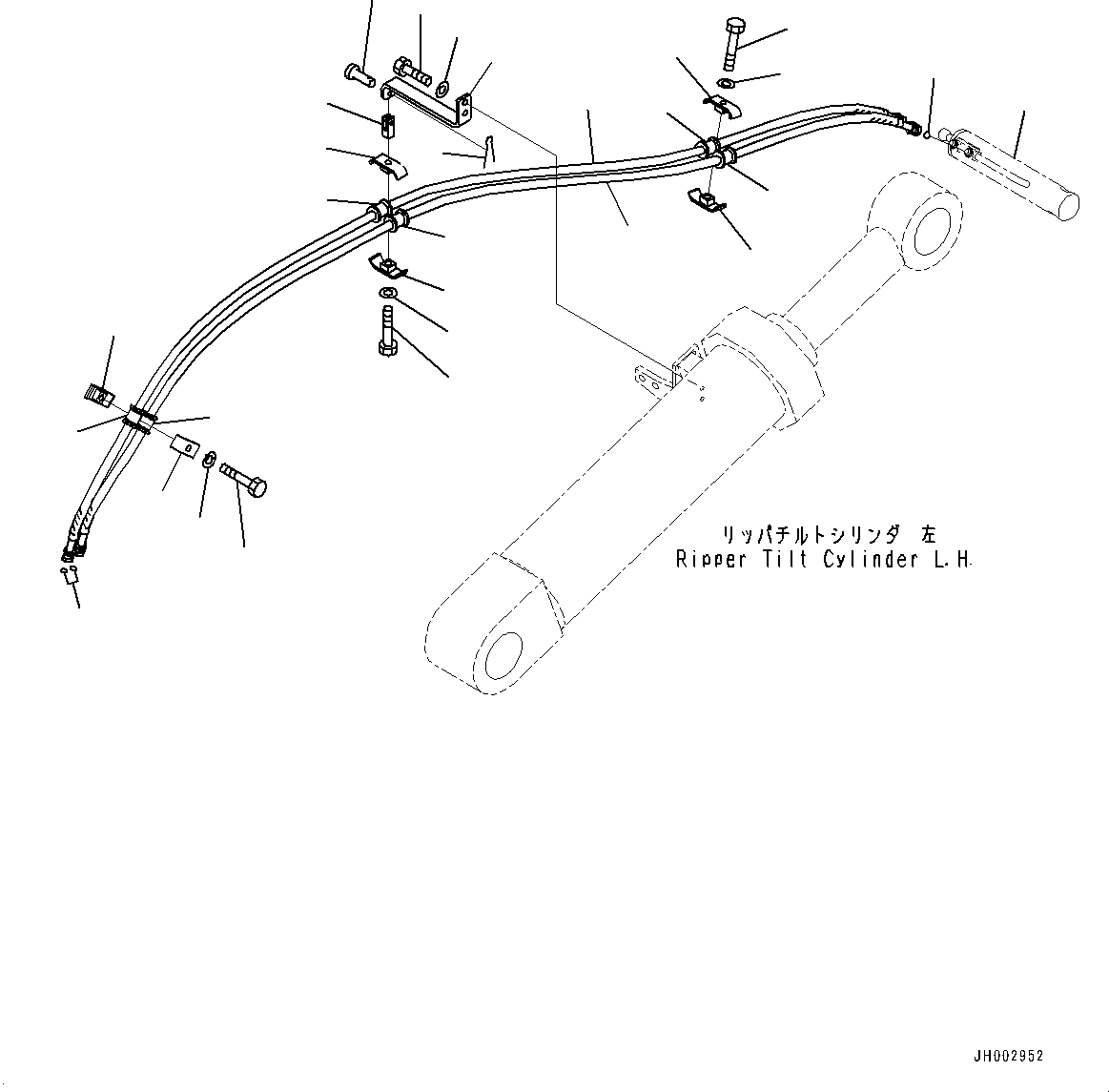 リッパチルトシリンダ 左
Ripper Tilt Cylinder L.H.

JH002952