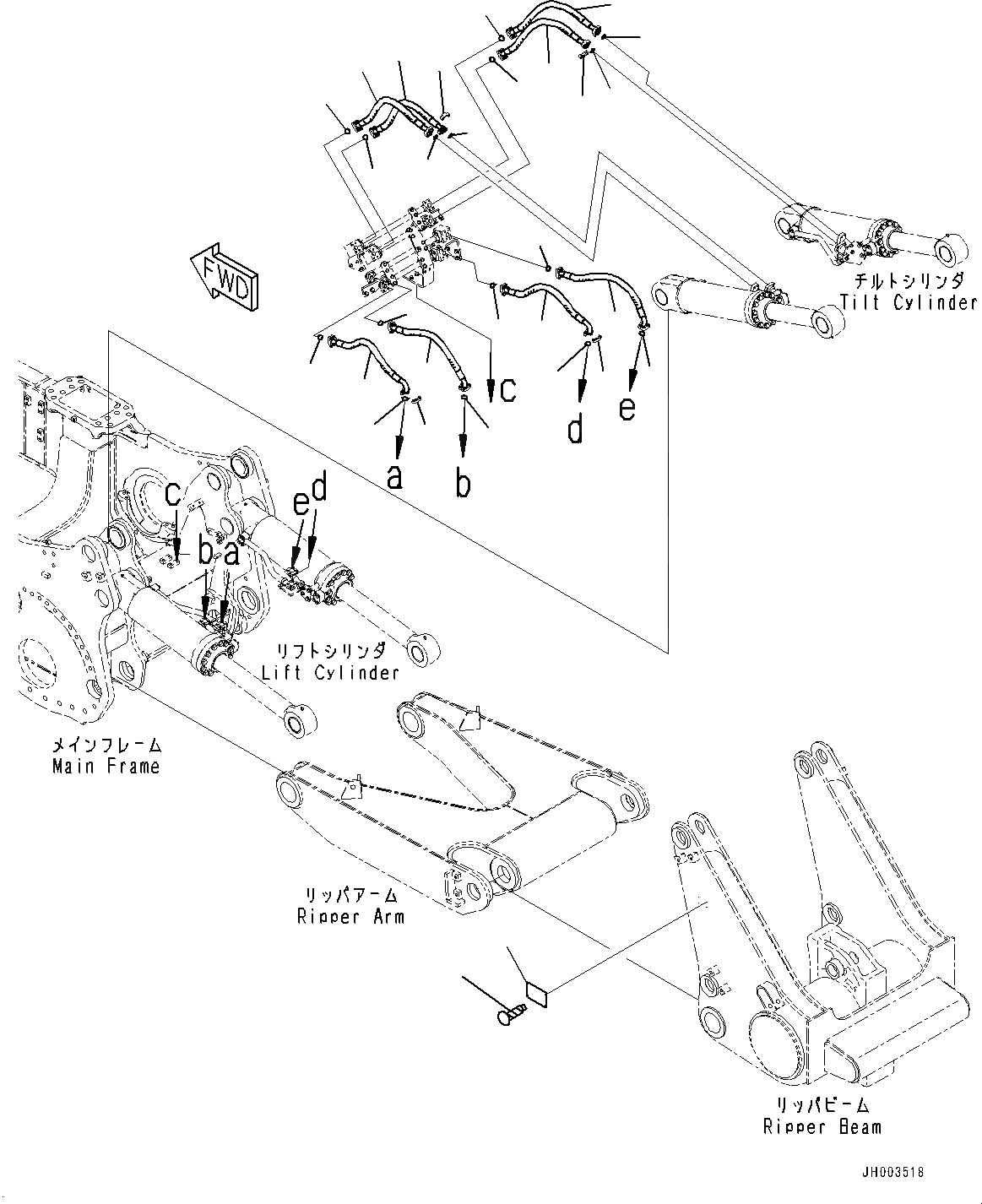 FWD

チルトシリンダ
Tilt Cylinder

c
d
e
a
b

c
e
d
b
a

リフトシリンダ
Lift Cylinder

メインフレーム
Main Frame

リッパアーム
Ripper Arm

リッパビーム
Ripper Beam

JH003518