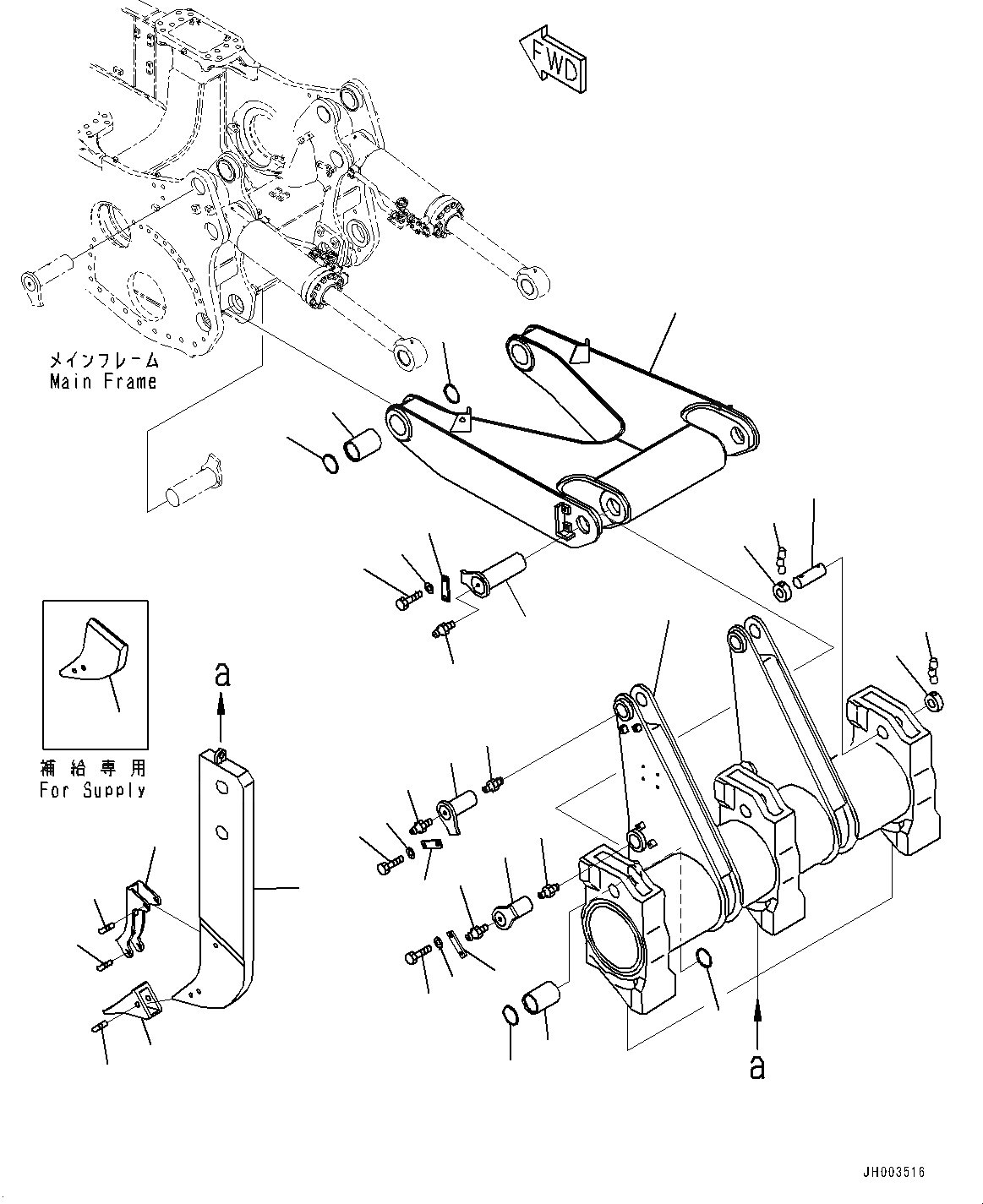 FWD

メインフレーム
Main Frame

補給専用
For Supply

a

a

JH003516