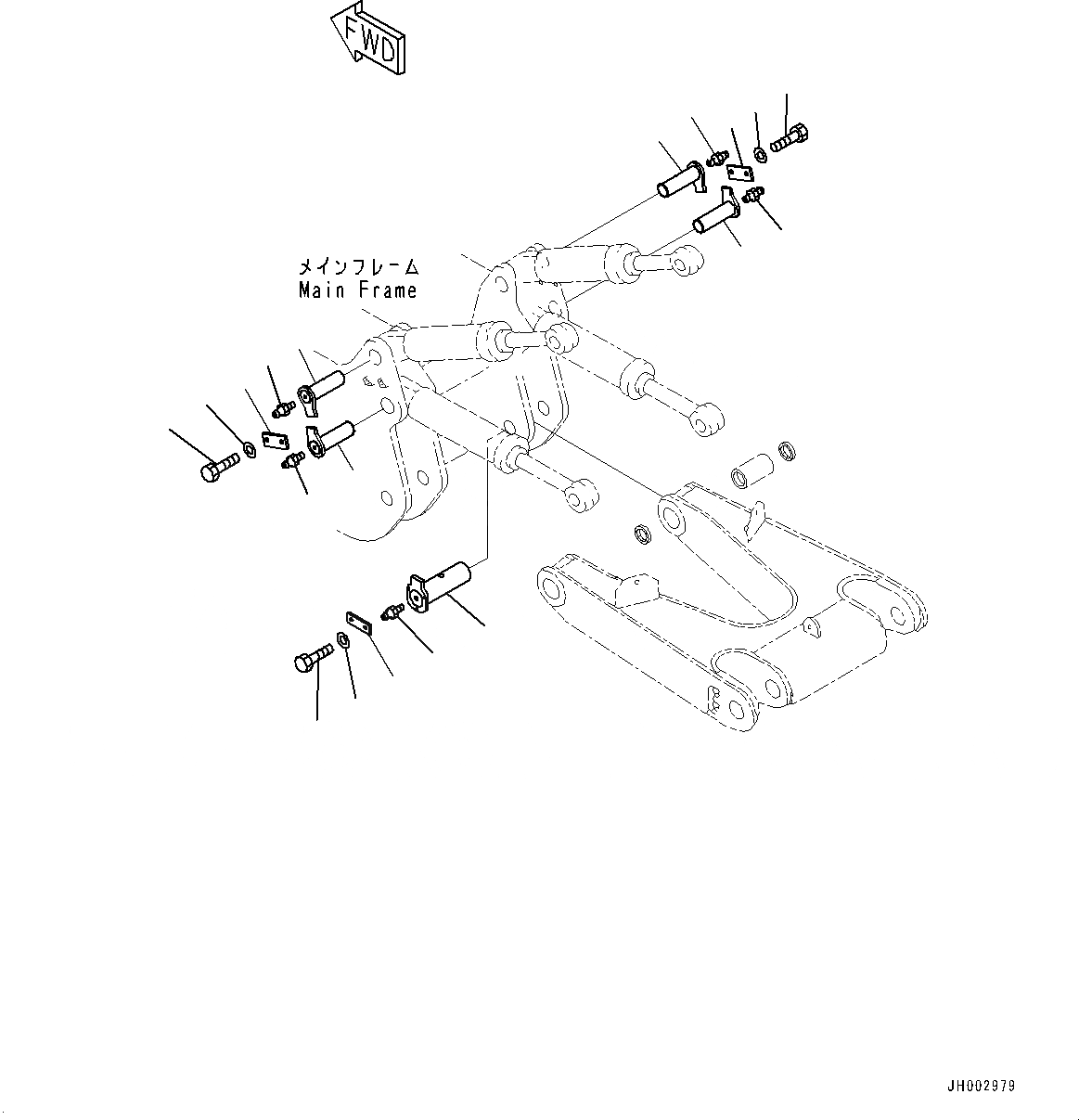 FWD

メインフレーム
Main Frame

JH002979