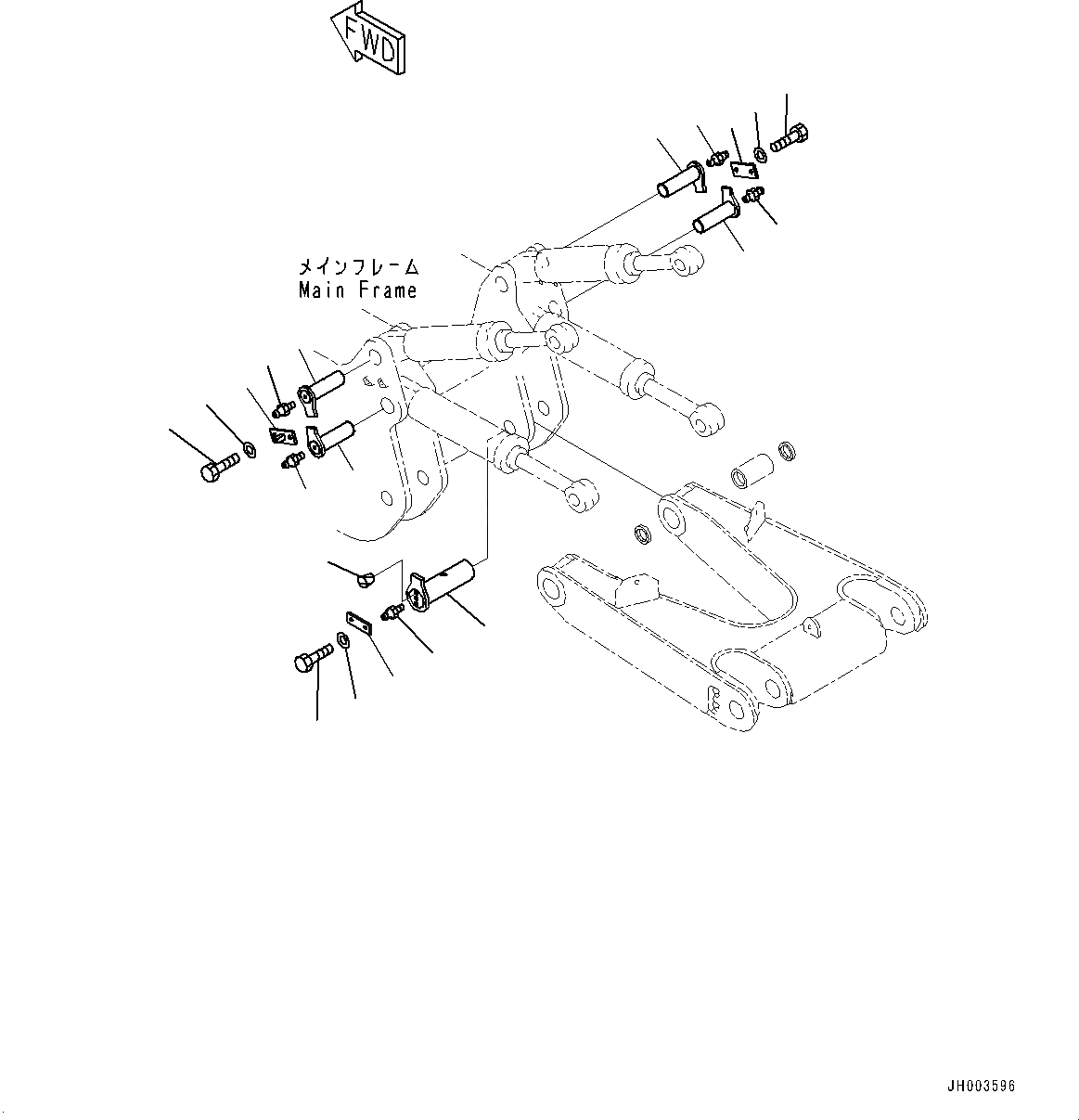 FWD

メインフレーム
Main Frame

JH003596