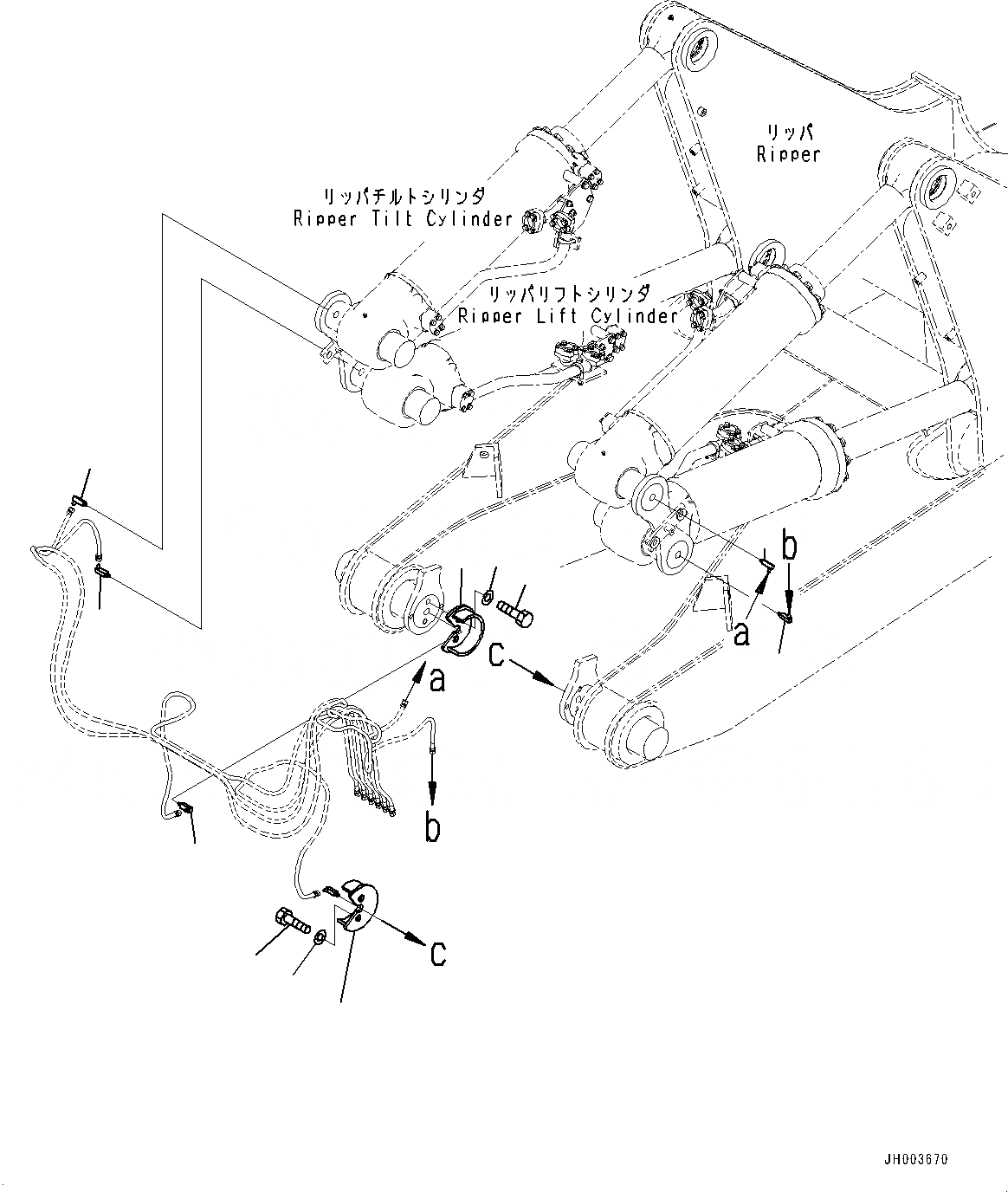 リッパ
Ripper

リッパチルトシリンダ
Ripper Tilt Cylinder

リッパリフトシリンダ
Ripper Lift Cylinder

b

a

c

a

b

c

JH003670