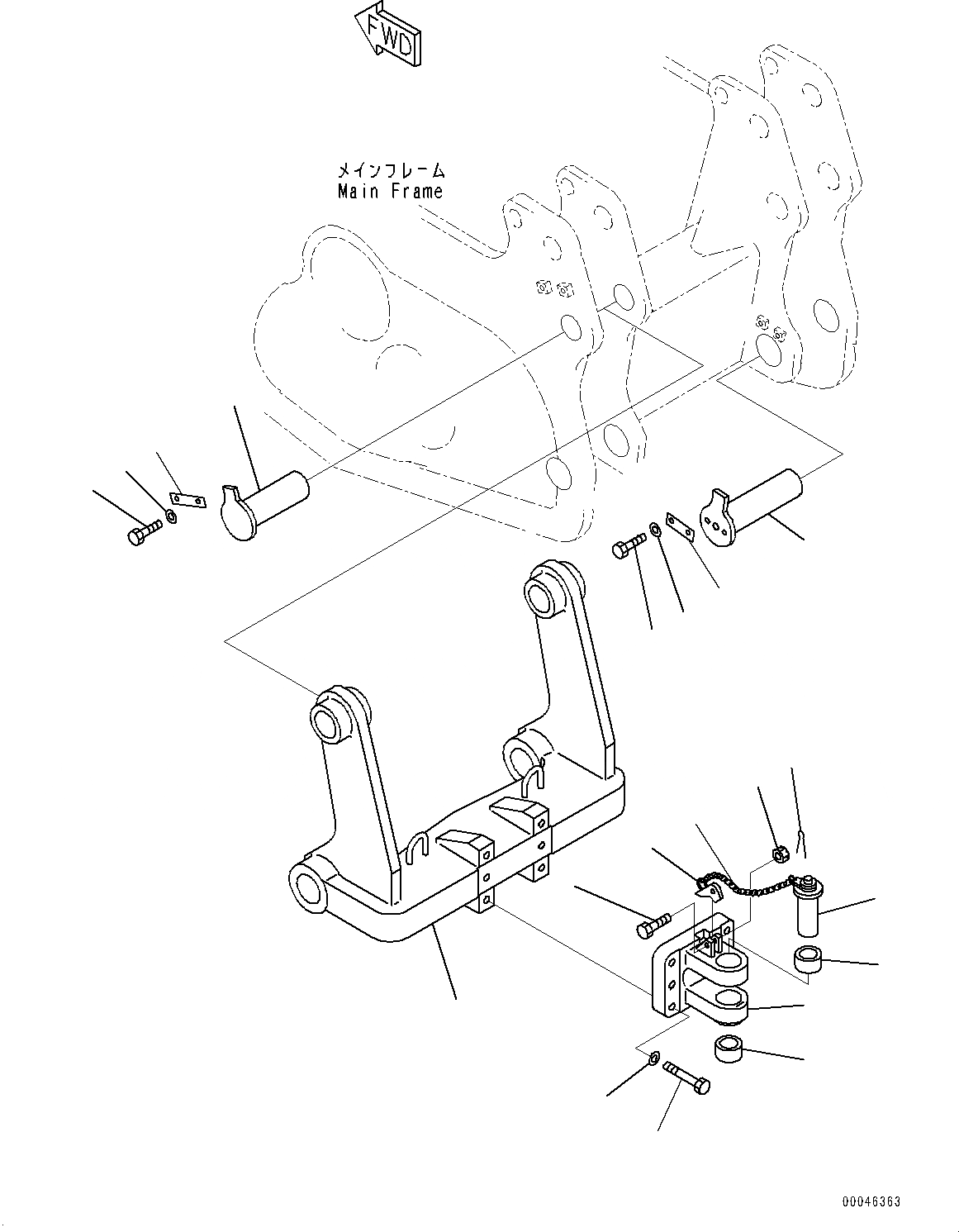 FWD

メインフレーム
Main Frame

00046363