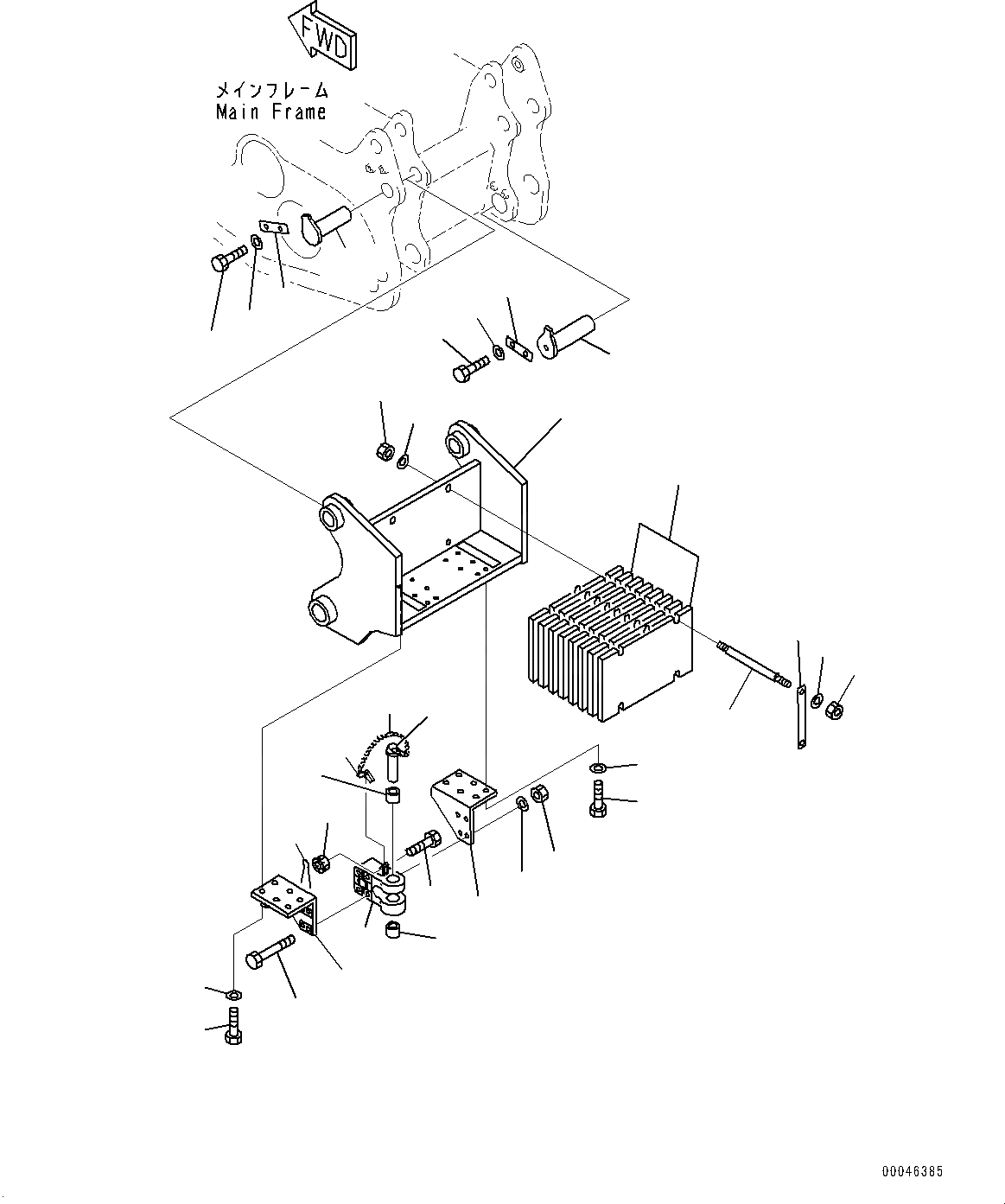 FWD

メインフレーム
Main Frame

00046385