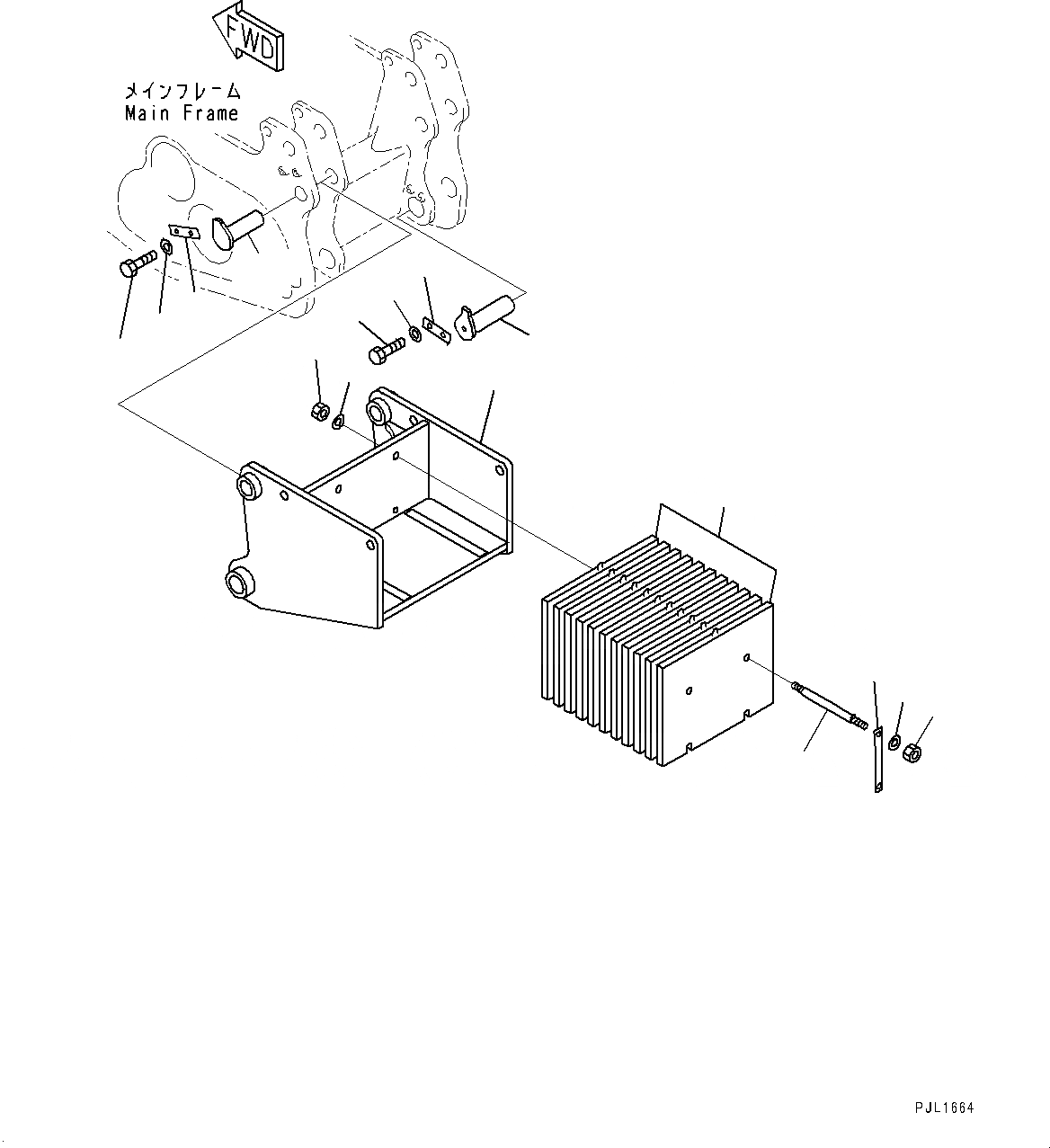 FWD

メインフレーム
Main Frame

PJL1664