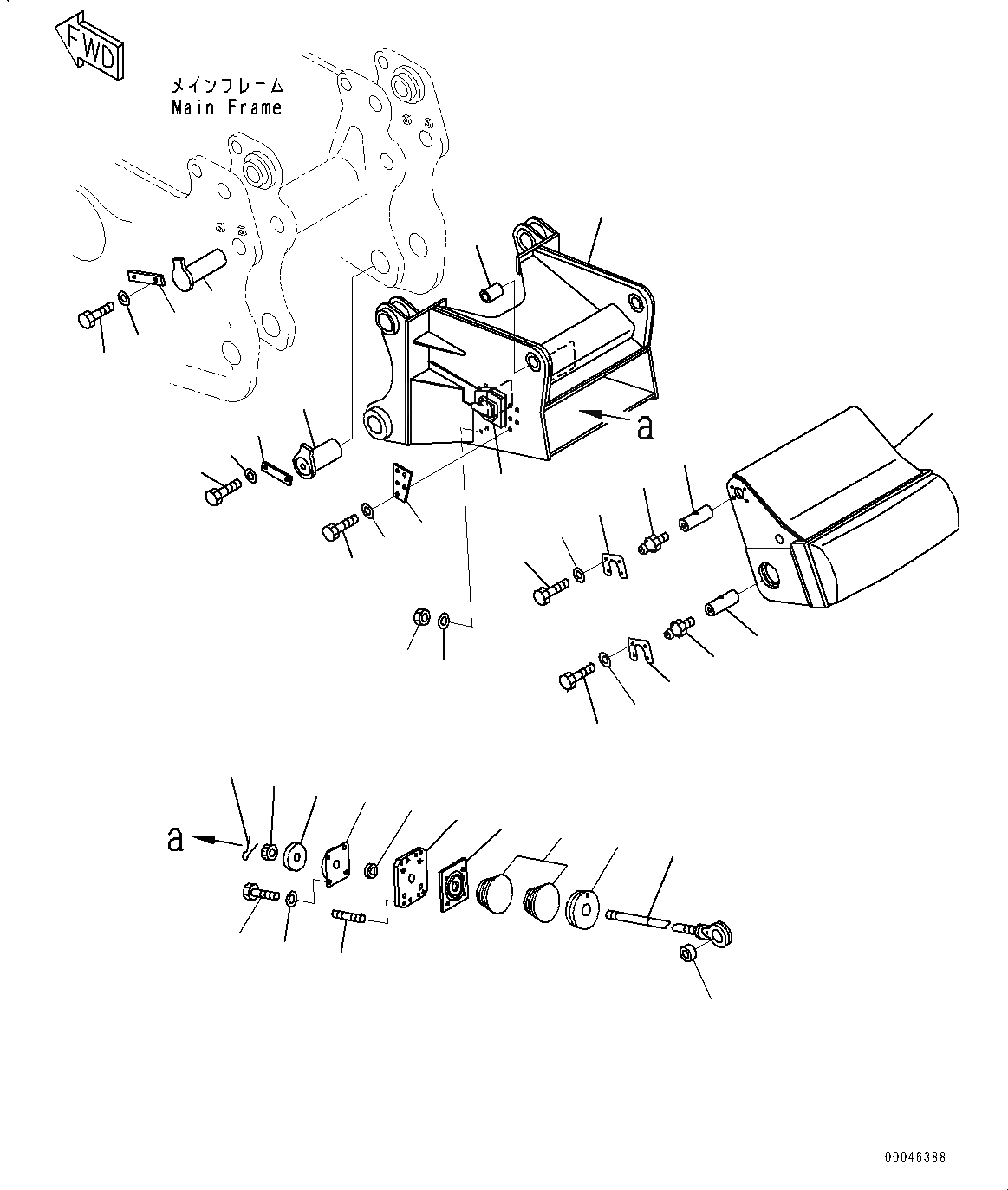 FWD

メインフレーム
Main Frame

a

a

00046388