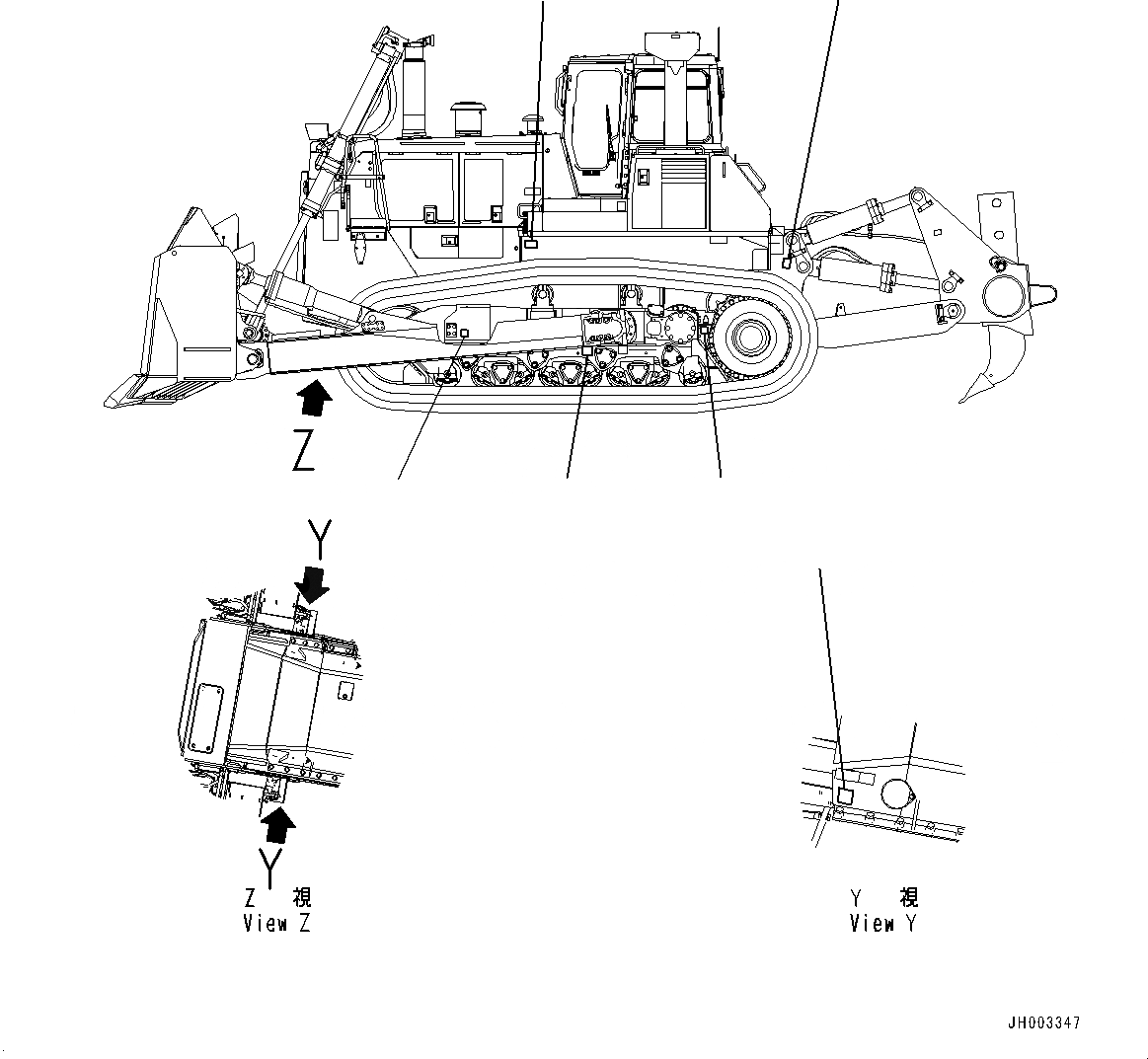 Z

Y

Y

Z 視
View Z

Y 視
View Y

JH003347