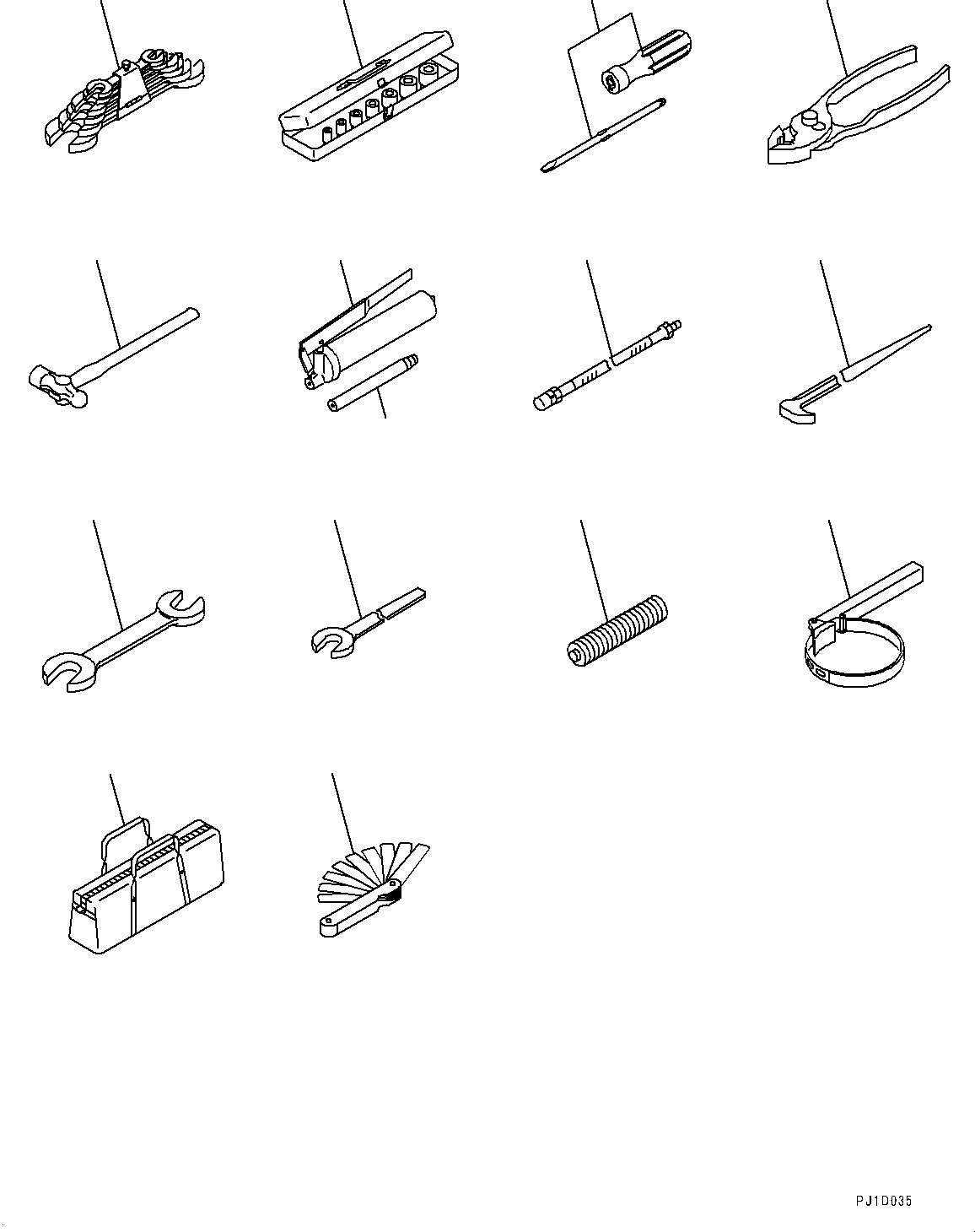 PJ1D035