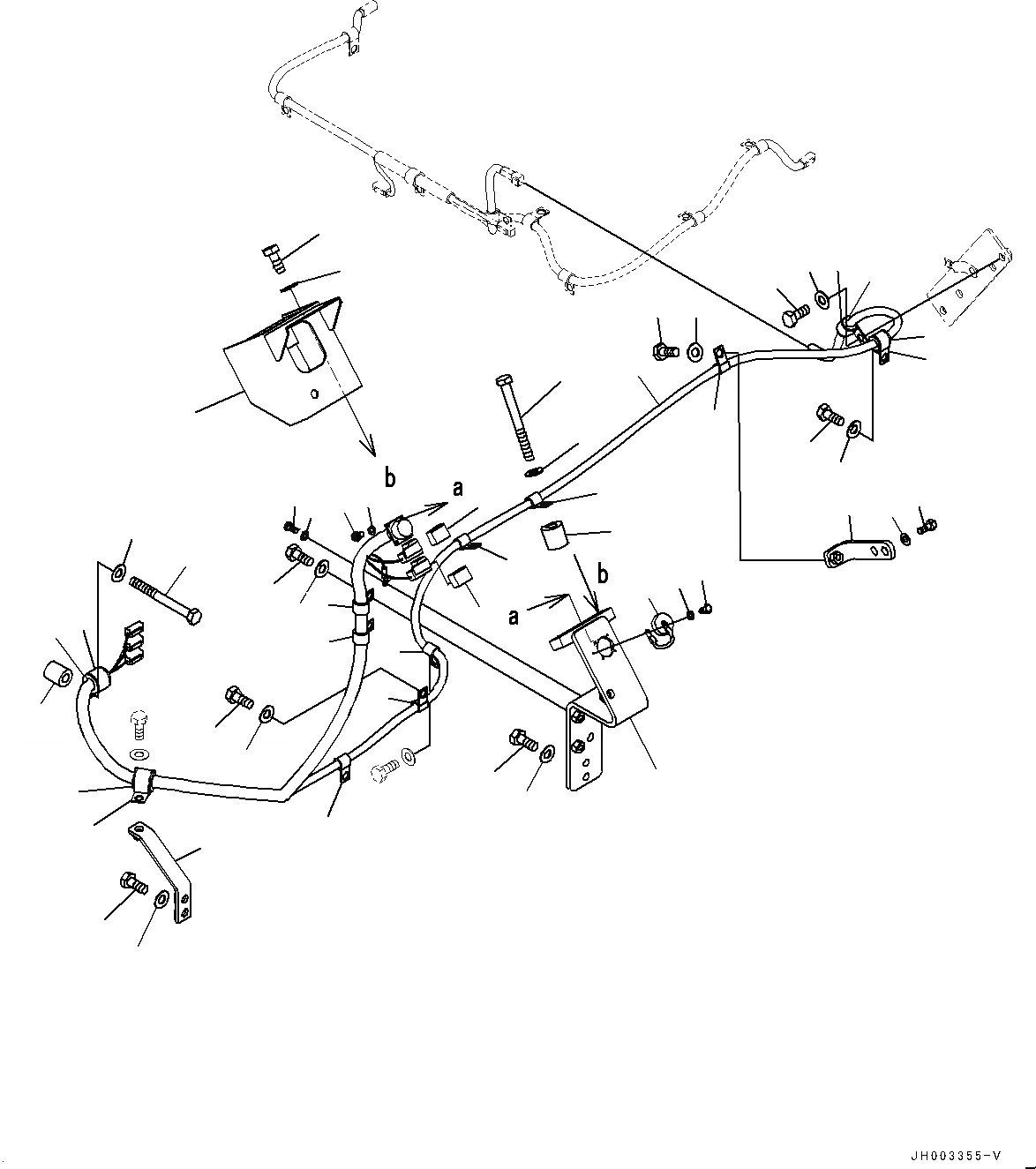 b

a

b

a

JH003355-V