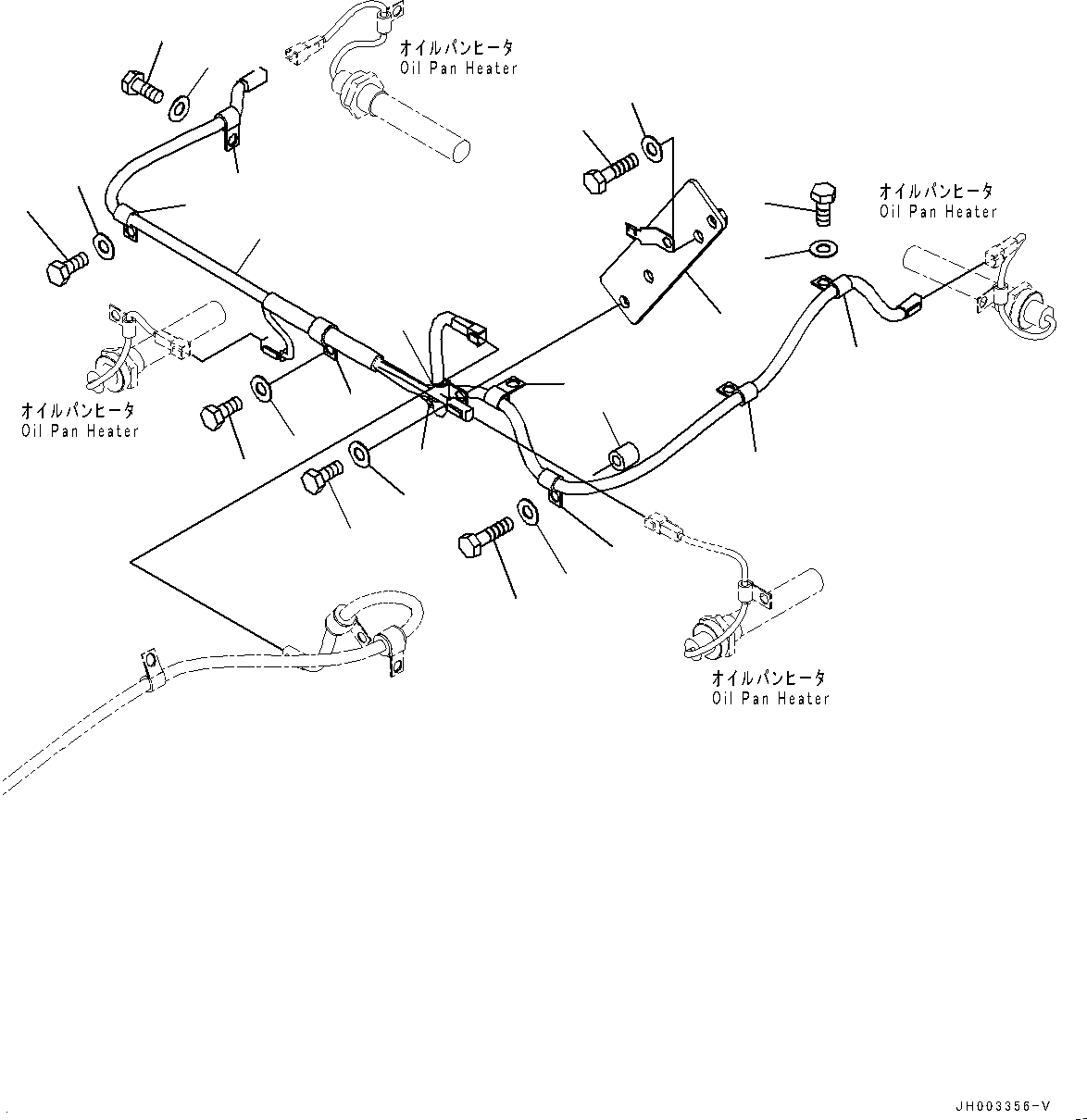 オイルパンヒータ
Oil Pan Heater

オイルパンヒータ
Oil Pan Heater

オイルパンヒータ
Oil Pan Heater

オイルパンヒータ
Oil Pan Heater

JH003356-V