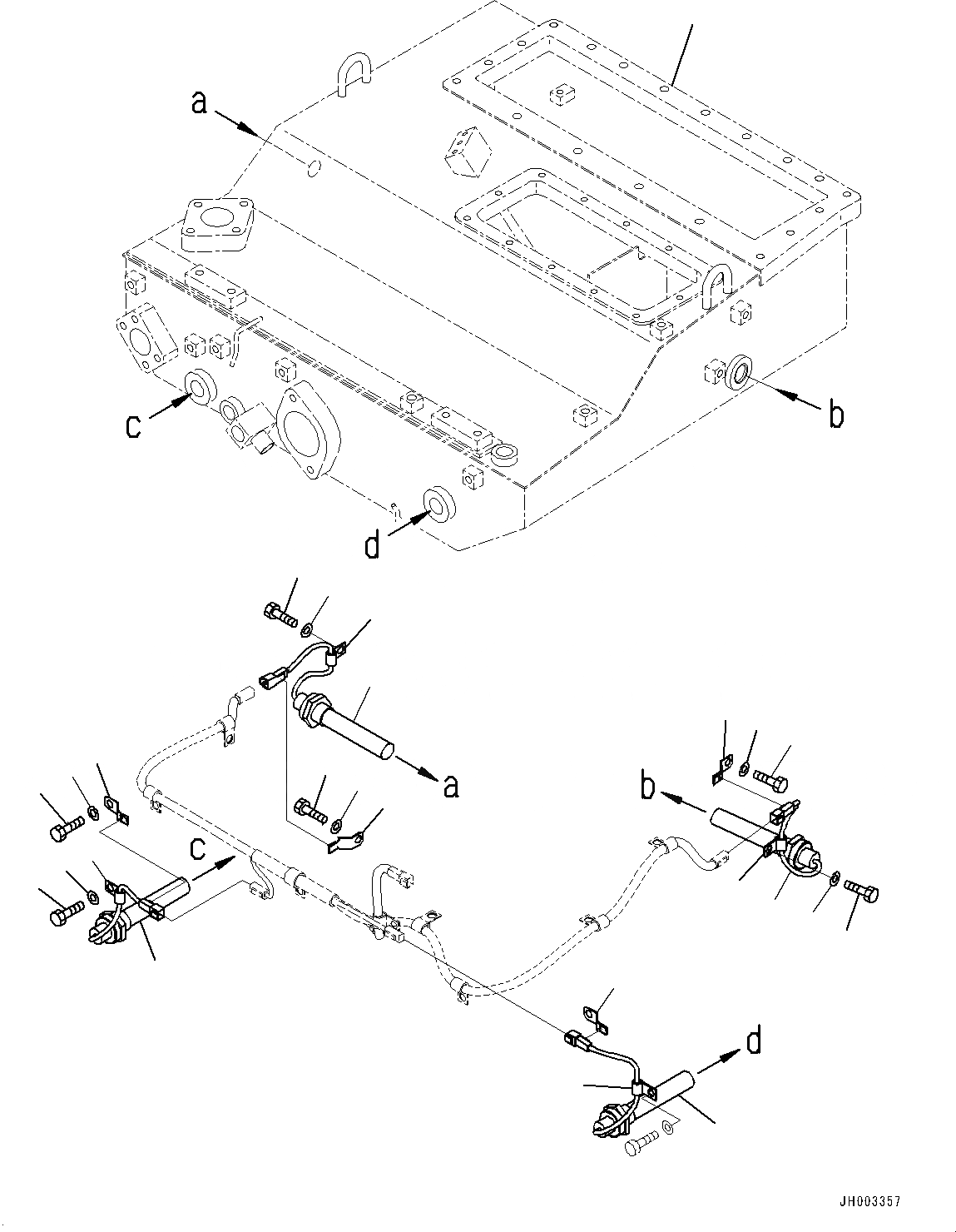 a
b
c
d
a
b
c
d
JH003357