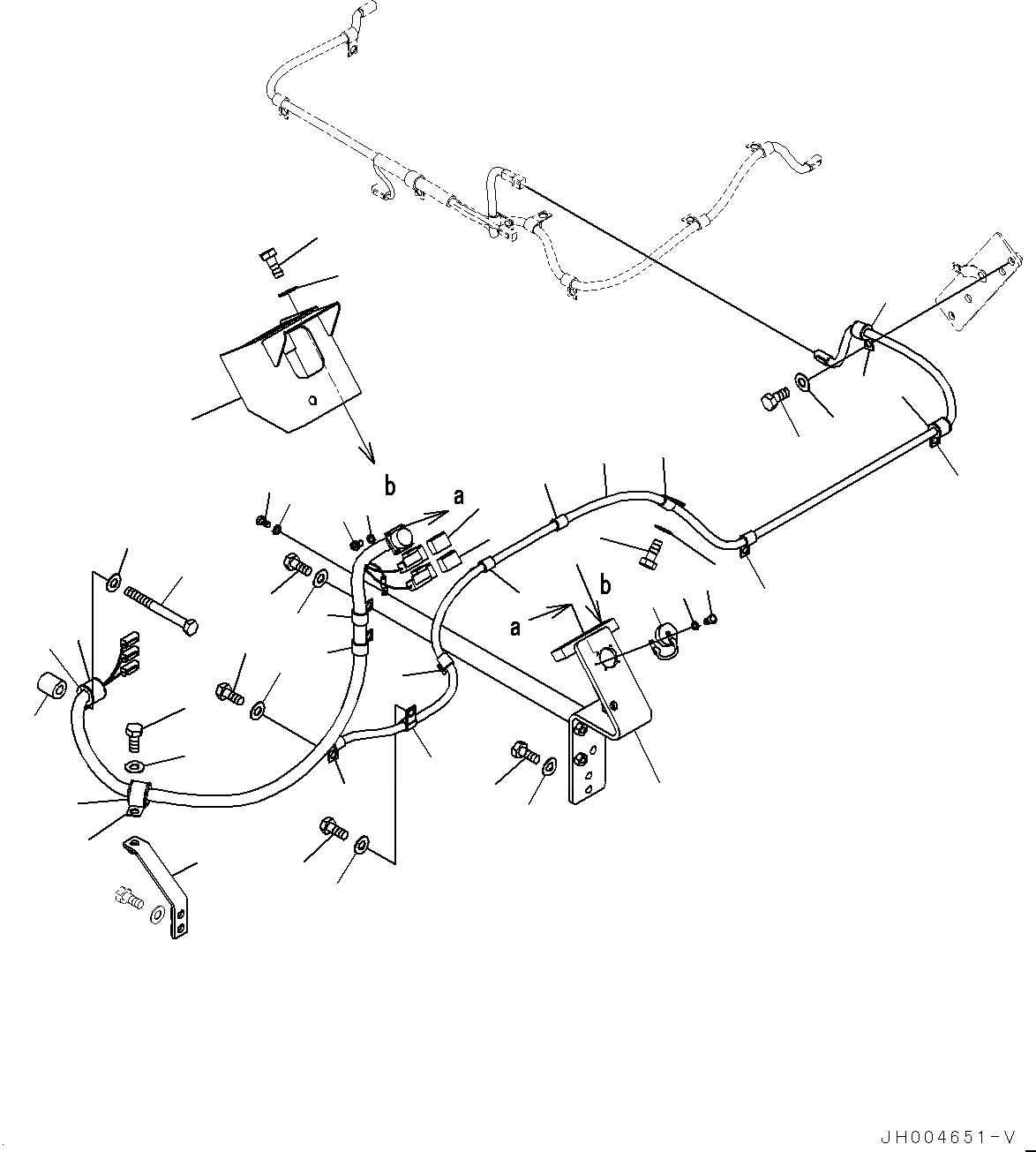 b
a
b
a
JH004651-V