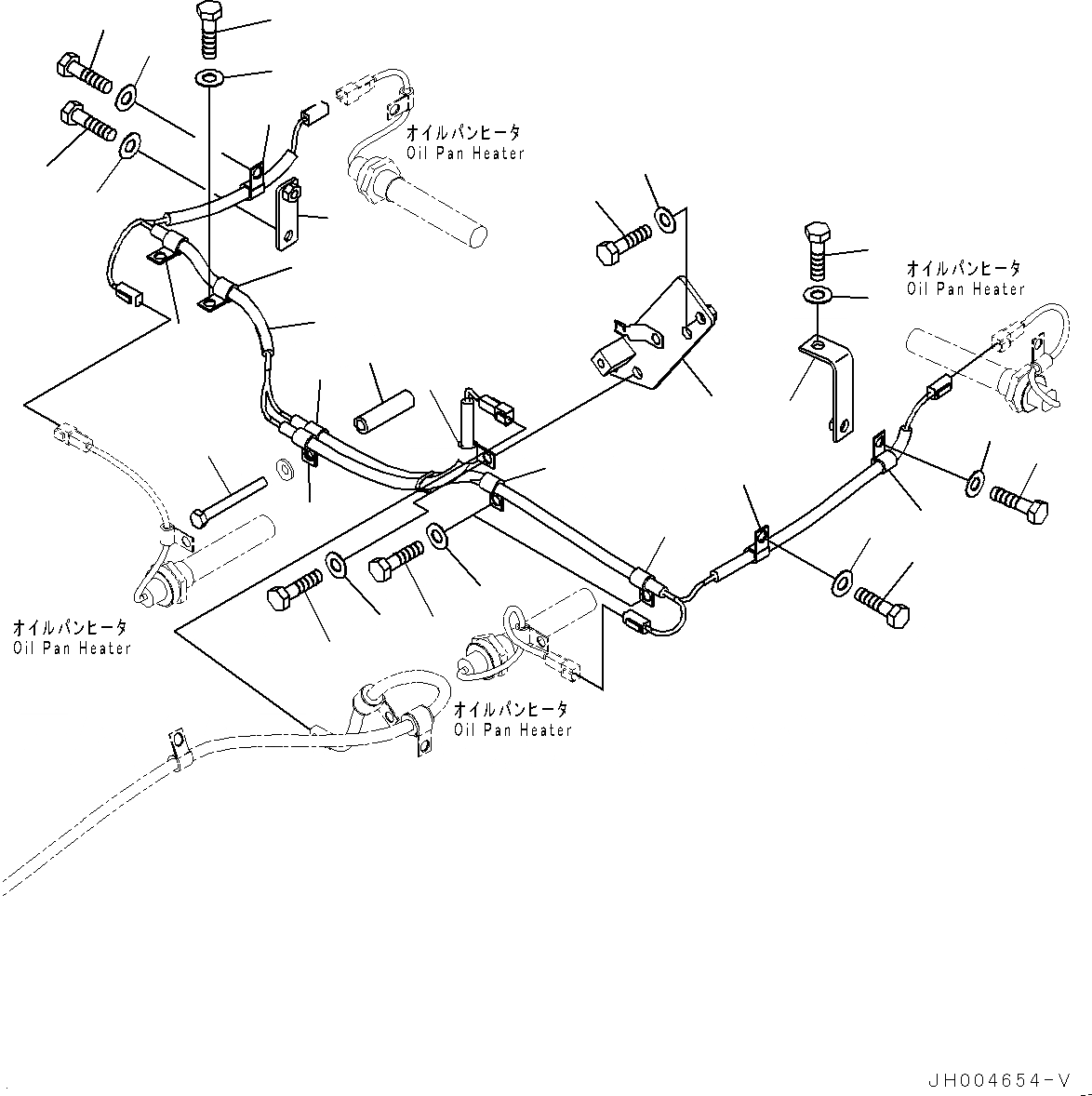 オイルパンヒータ
Oil Pan Heater

オイルパンヒータ
Oil Pan Heater

オイルパンヒータ
Oil Pan Heater

オイルパンヒータ
Oil Pan Heater

JH004654-V