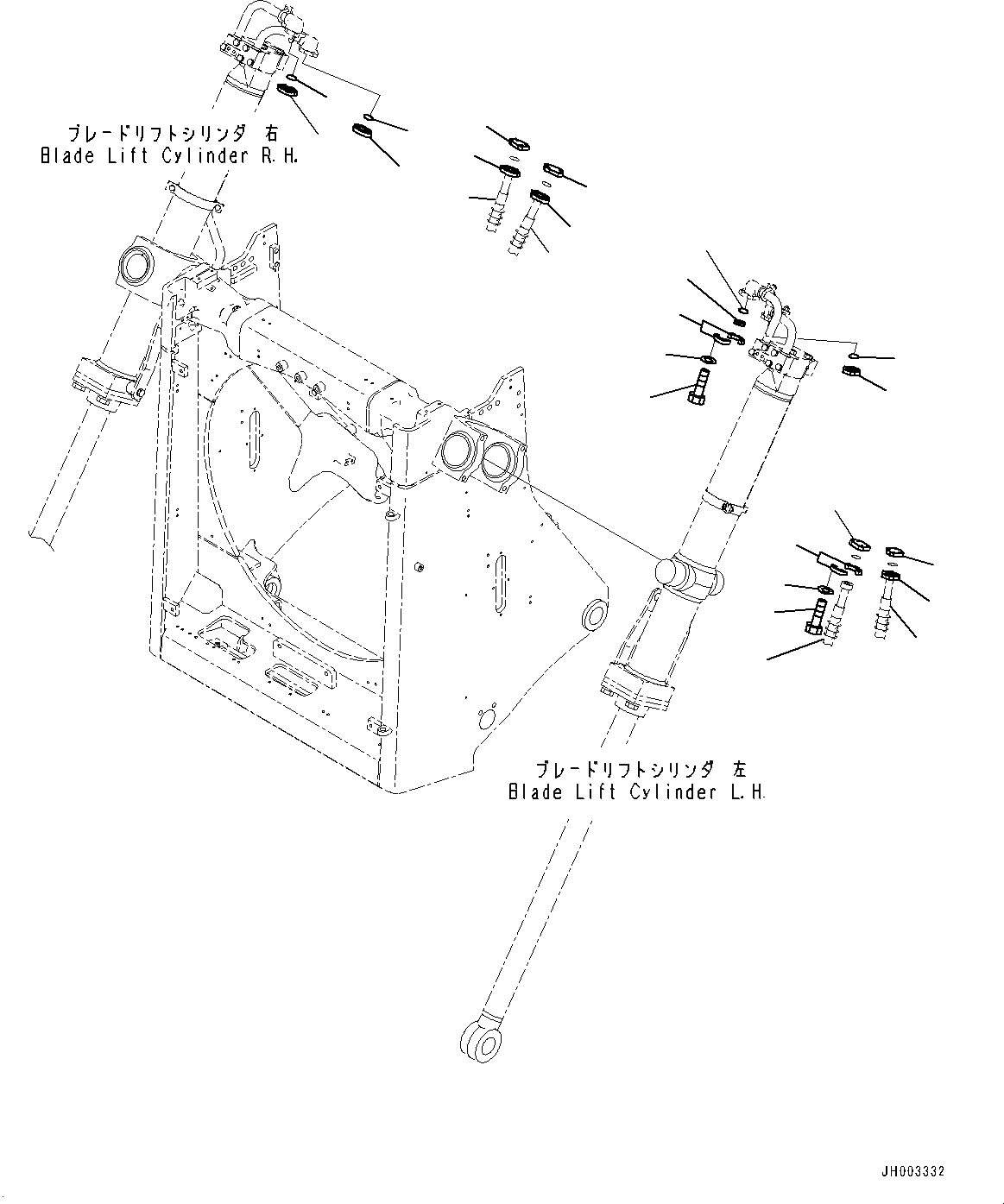 ブレードリフトシリンダ 右
Blade Lift Cylinder R.H.

ブレードリフトシリンダ 左
Blade Lift Cylinder L.H.

JH003332