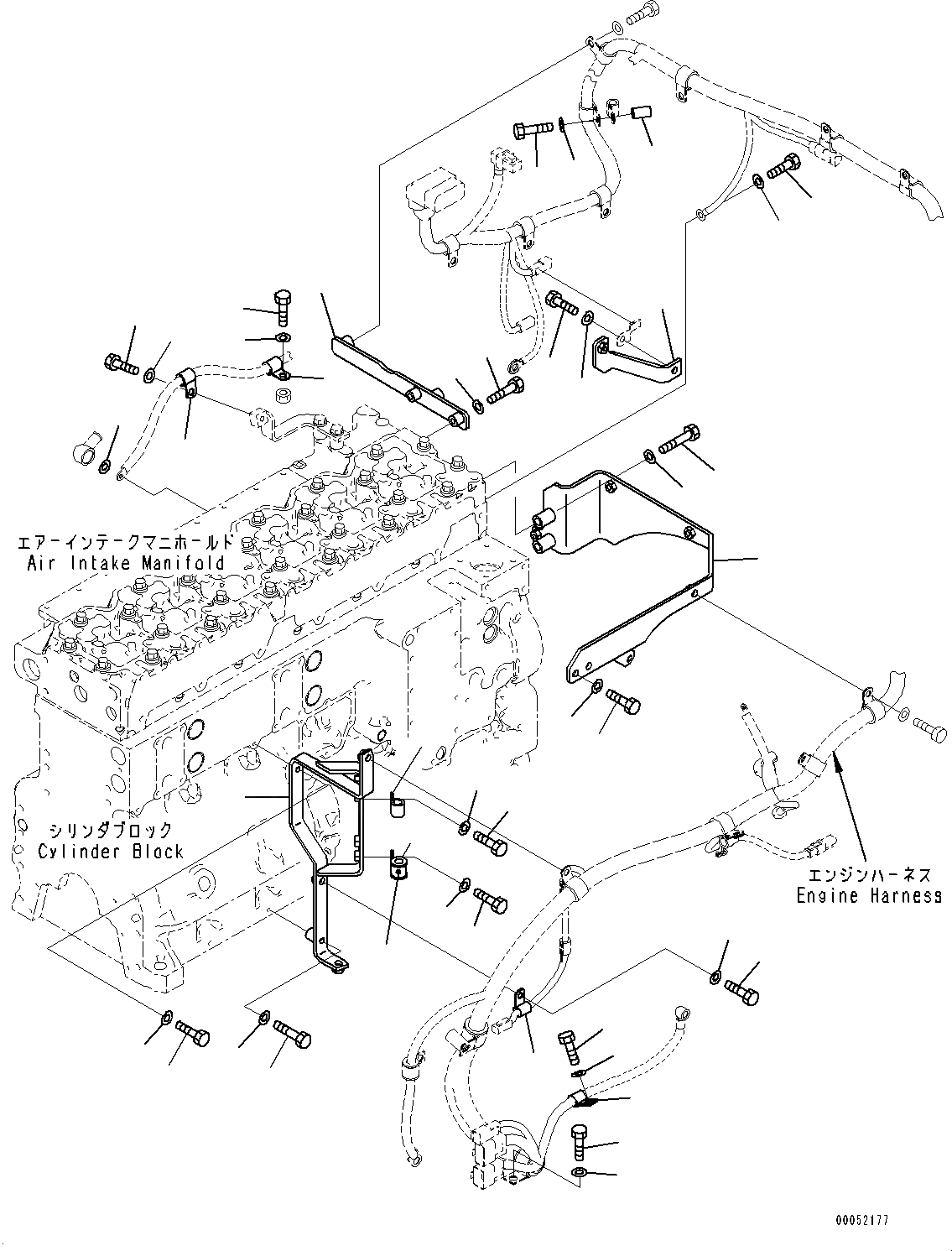 エアーインテークマニホールド
Air Intake Manifold

シリンダブロック
Cylinder Block

エンジンハーネス
Engine Harness

00052177